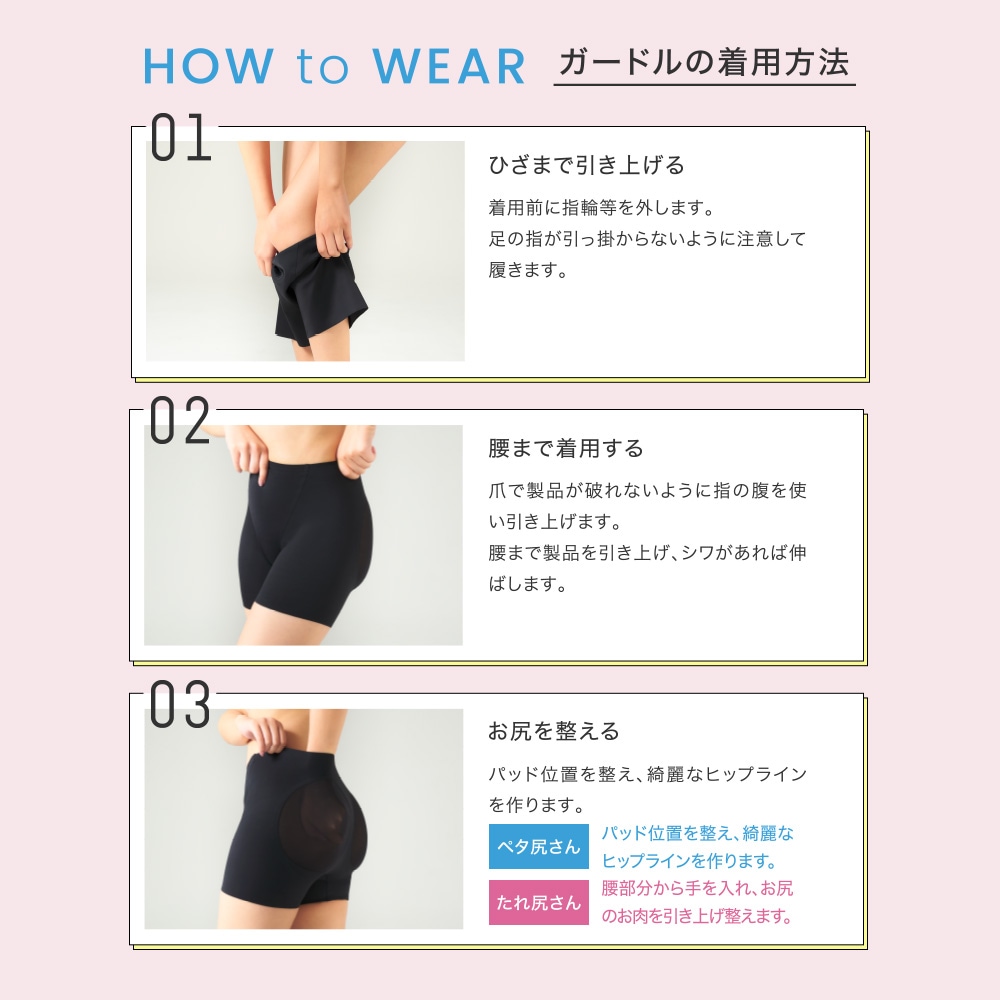 HOW to WEAR ガードルの着用方法

01

ひざまで引き上げる

着用前に指輪等を外します。
足の指が引っ掛からないように注意して履きます。

02

腰まで着用する

爪で製品が破れないように指の腹を使い引き上げます。
腰まで製品を引き上げ、シワがあれば伸ばします。

03

お尻を整える

パッド位置を整え、綺麗なヒップラインを作ります。

ペタ尻さん パッド位置を整え、綺麗なヒップラインを作ります。

たれ尻さん 腰部分から手を入れ、お尻のお肉を引き上げ整えます。