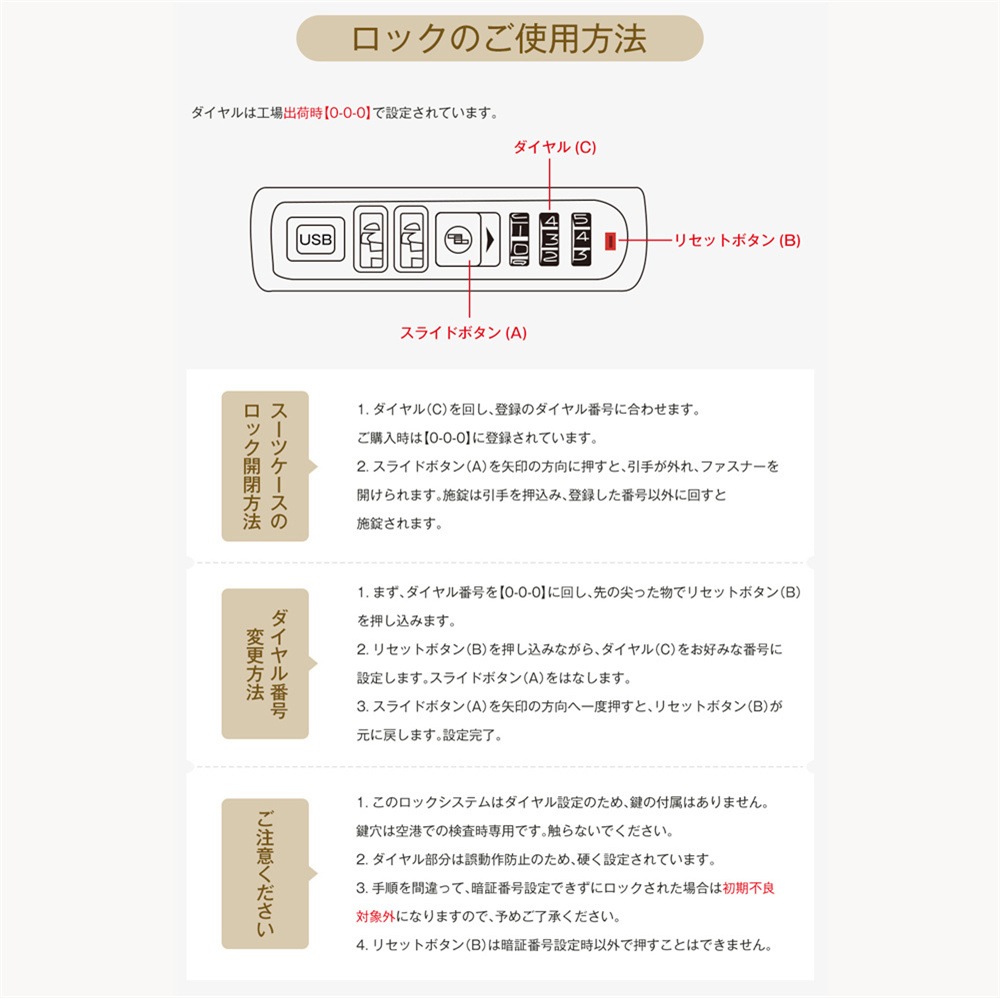 ロックのご使用方法

ダイヤルは工場出荷時【0-0-0】で設定されています。

ダイヤル (C)

USB

リセットボタン (B)

スライドボタン (A)

スーツケースのロック開閉方法

1. ダイヤル(C)を回し、登録のダイヤル番号に合わせます。
ご購入時は【0-0-0】に登録されています。
2. スライドボタン(A)を矢印の方向に押すと、引手が外れ、ファスナーを開けられます。施錠は引手を押込み、登録した番号以外に回すと施錠されます。

ダイヤル番号変更方法

1. まず、ダイヤル番号を【0-0-0】に回し、先の尖った物でリセットボタン(B)を押し込みます。
2. リセットボタン(B)を押し込みながら、ダイヤル(C)をお好みな番号に設定します。スライドボタン(A)をはなします。
3. スライドボタン(A)を矢印の方向へ一度押すと、リセットボタン(B)が元に戻します。設定完了。

ご注意ください

1. このロックシステムはダイヤル設定のため、鍵の付属はありません。
鍵穴は空港での検査時専用です。触らないでください。
2. ダイヤル部分は誤動作防止のため、硬く設定されています。
3. 手順を間違って、暗証番号設定できずにロックされた場合は初期不良対象外になりますので、予めご了承ください。
4. リセットボタン(B)は暗証番号設定時以外で押すことはできません。