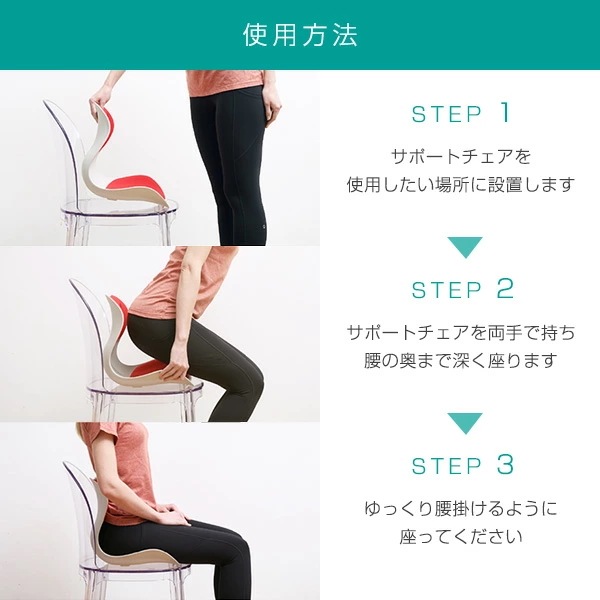 使用方法

STEP 1

サポートチェアを
使用したい場所に設置します

STEP 2

サポートチェアを両手で持ち
腰の奥まで深く座ります

STEP 3

ゆっくり腰掛けるように
座ってください