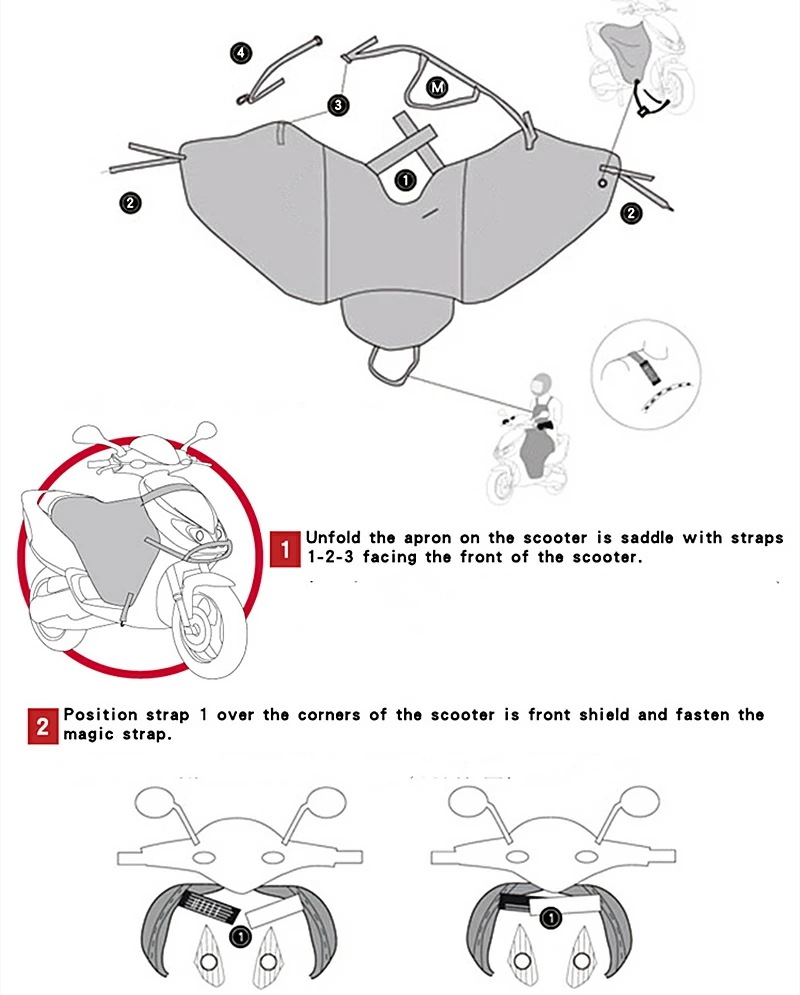 4

3

M

1

2

2

1 Unfold the apron on the scooter is saddle with straps 1-2-3 facing the front of the scooter.

2 Position strap 1 over the corners of the scooter is front shield and fasten the magic strap.

1

1