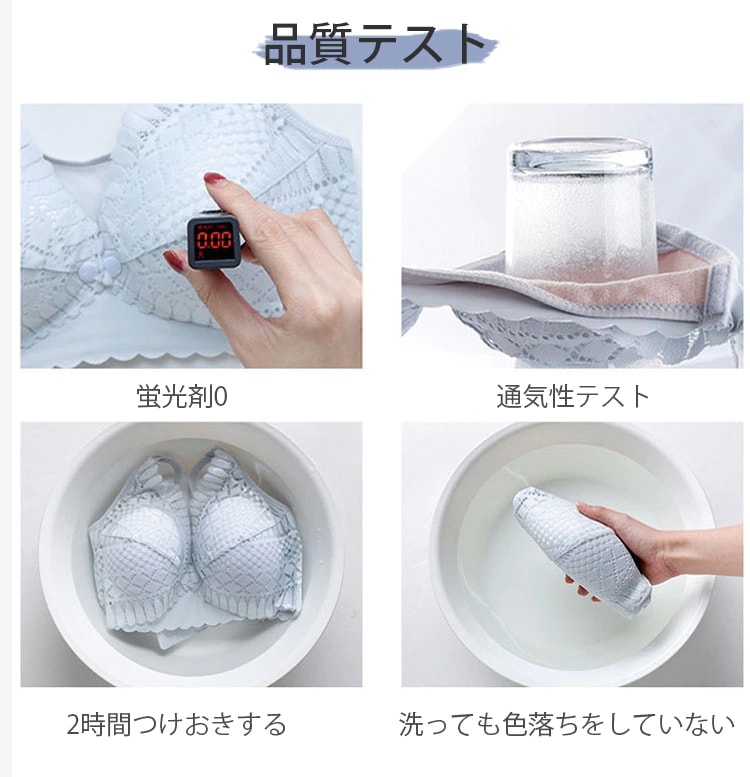 品質テスト

0.00

蛍光剤0

通気性テスト

2時間つけおきする

洗っても色落ちをしていない