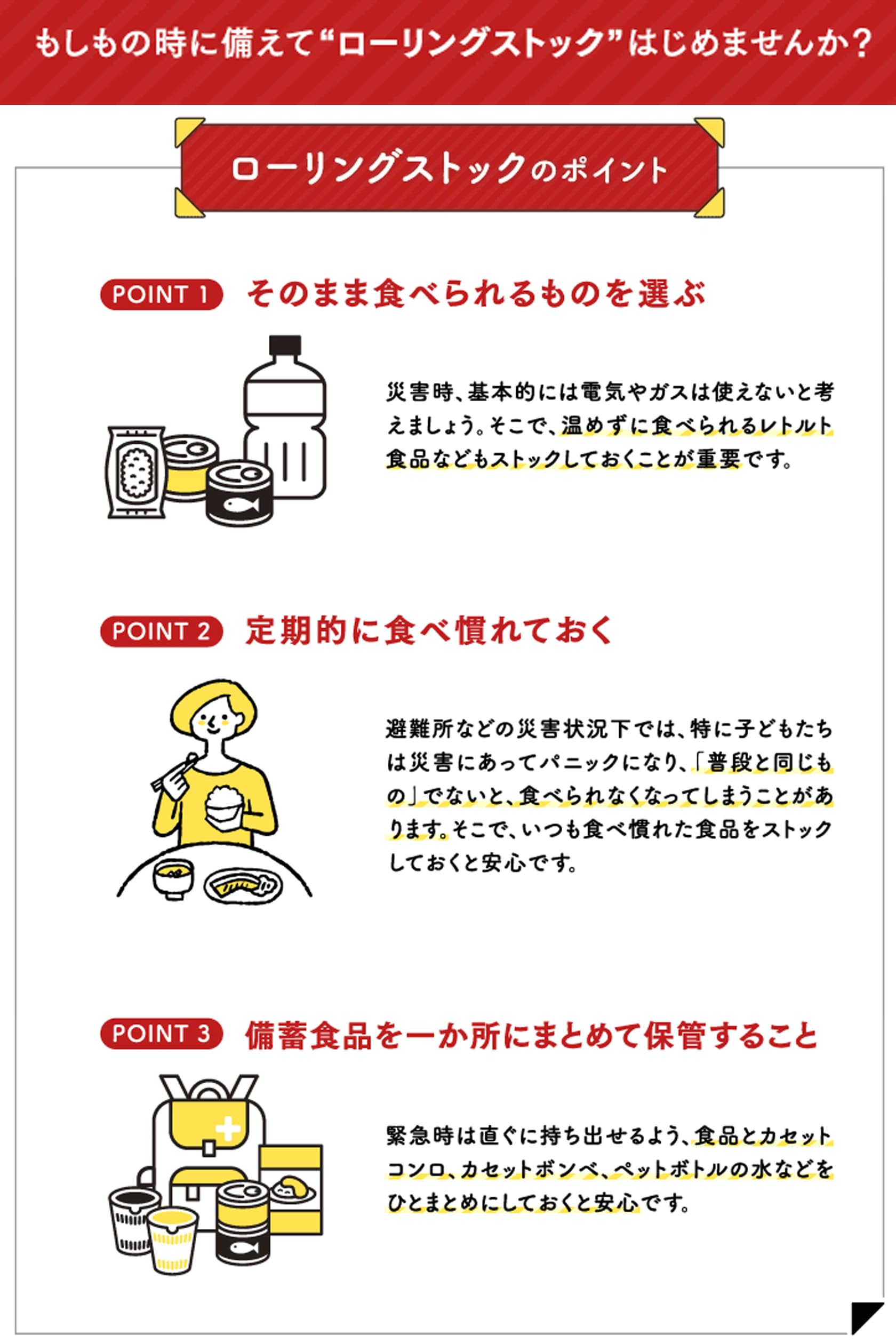 もしもの時に備えて“ローリングストック”はじめませんか？

ローリングストックのポイント

POINT 1 そのまま食べられるものを選ぶ

災害時、基本的には電気やガスは使えないと考えましょう。そこで、温めずに食べられるレトルト食品などもストックしておくことが重要です。

POINT 2 定期的に食べ慣れておく

避難所などの災害状況下では、特に子どもたちは災害にあってパニックになり、「普段と同じもの」でないと、食べられなくなってしまうことがあります。そこで、いつも食べ慣れた食品をストックしておくと安心です。

POINT 3 備蓄食品を一か所にまとめて保管すること

緊急時は直ぐに持ち出せるよう、食品とカセットコンロ、カセットボンベ、ペットボトルの水などをひとまとめにしておくと安心です。