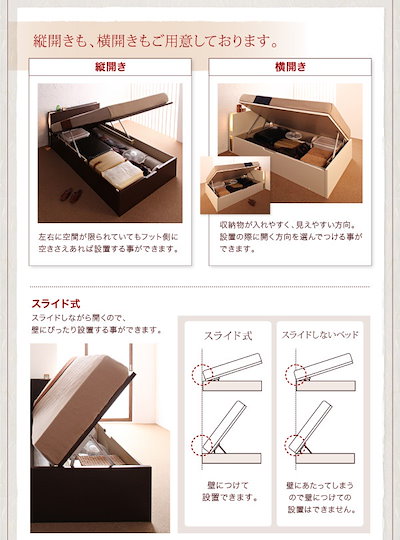 縦開きも、横開きもご用意しております。

縦開き

左右に空間が限られていてもフット側に空きさえあれば設置する事ができます。

横開き

収納物が入れやすく、見えやすい方向。設置の際に開く方向を選んでつける事ができます。

スライド式

スライドしながら開くので、壁にぴったり設置する事ができます。

スライド式

壁につけて設置できます。

スライドしないベッド

壁にあたってしまうので壁につけての設置はできません。