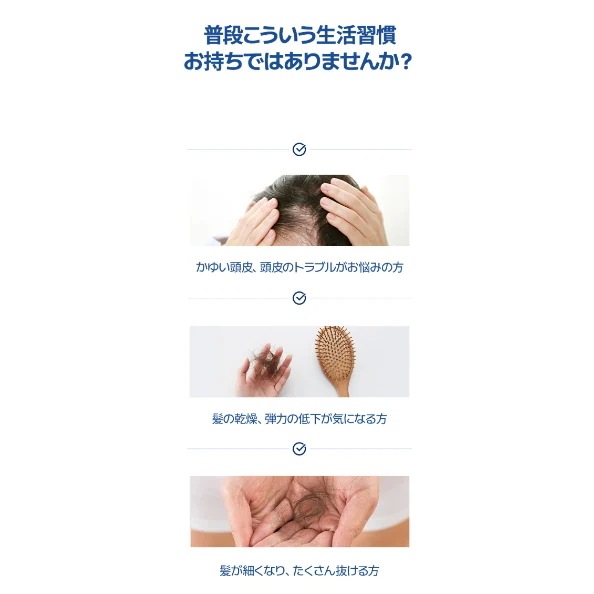 普段こういう生活習慣
お持ちではありませんか?

かゆい頭皮、頭皮のトラブルがお悩みの方

髪の乾燥、弾力の低下が気になる方

髪が細くなり、たくさん抜ける方