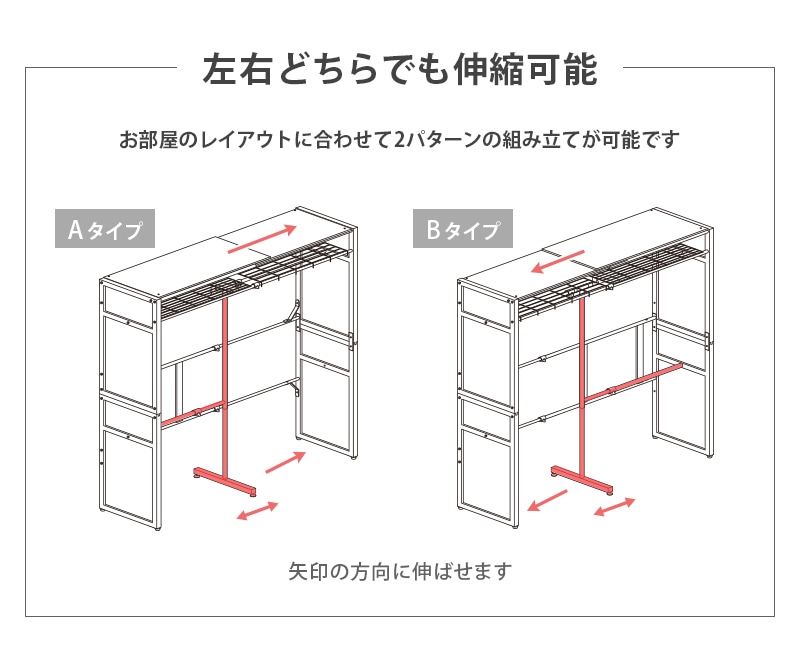 左右どちらでも伸縮可能

お部屋のレイアウトに合わせて2パターンの組み立てが可能です

Aタイプ

Bタイプ

矢印の方向に伸ばせます