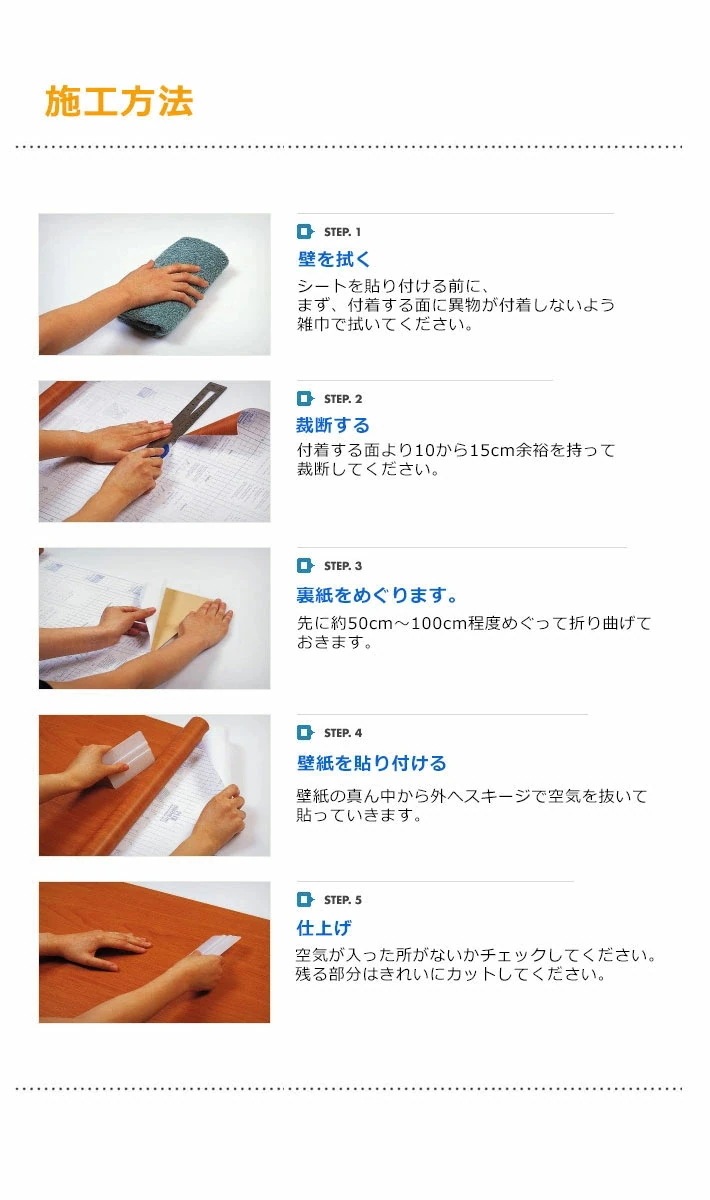 施工方法

STEP. 1
壁を拭く
シートを貼り付ける前に、
まず、付着する面に異物が付着しないよう
雑巾で拭いてください。

STEP. 2
裁断する
付着する面より10から15cm余裕を持って
裁断してください。

STEP. 3
裏紙をめぐります。
先に約50cm～100cm程度めぐって折り曲げて
おきます。

STEP. 4
壁紙を貼り付ける
壁紙の真ん中から外へスキージで空気を抜いて
貼っていきます。

STEP. 5
仕上げ
空気が入った所がないかチェックしてください。
残る部分はきれいにカットしてください。