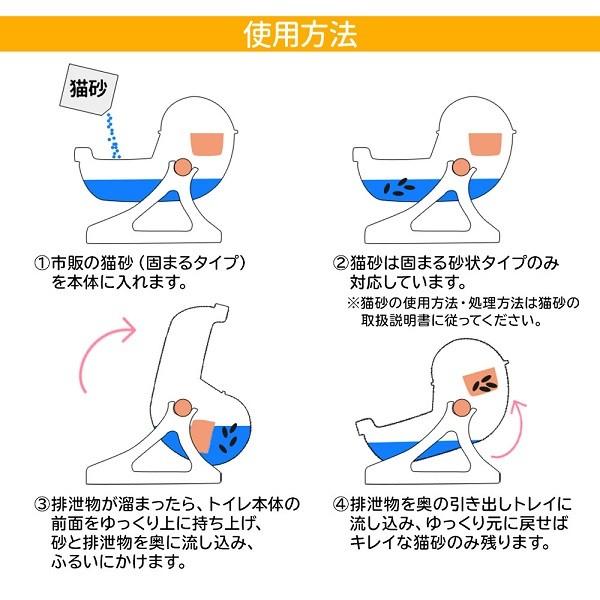 使用方法

猫砂

①市販の猫砂（固まるタイプ）を本体に入れます。

②猫砂は固まる砂状タイプのみ対応しています。
※猫砂の使用方法・処理方法は猫砂の取扱説明書に従ってください。

③排泄物が溜まったら、トイレ本体の前面をゆっくり上に持ち上げ、砂と排泄物を奥に流し込み、ふるいにかけます。

④排泄物を奥の引き出しトレイに流し込み、ゆっくり元に戻せばキレイな猫砂のみ残ります。