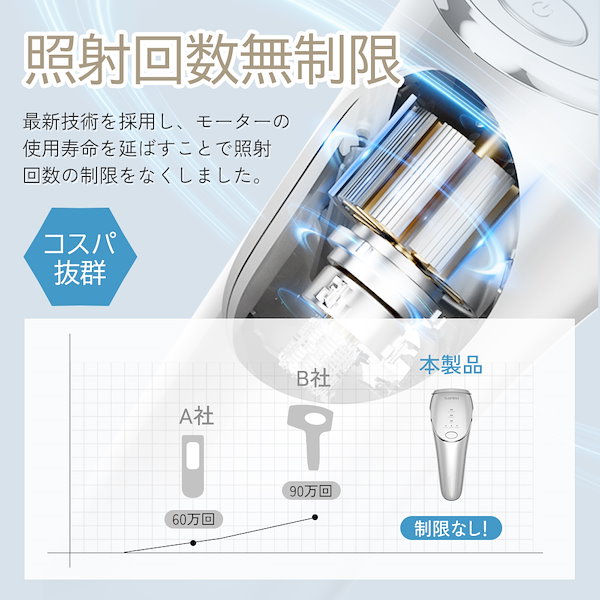 照射回数無制限

最新技術を採用し、モーターの使用寿命を延ばすことで照射回数の制限をなくしました。

コスパ抜群

A社

60万回

B社

90万回

本製品

制限なし!