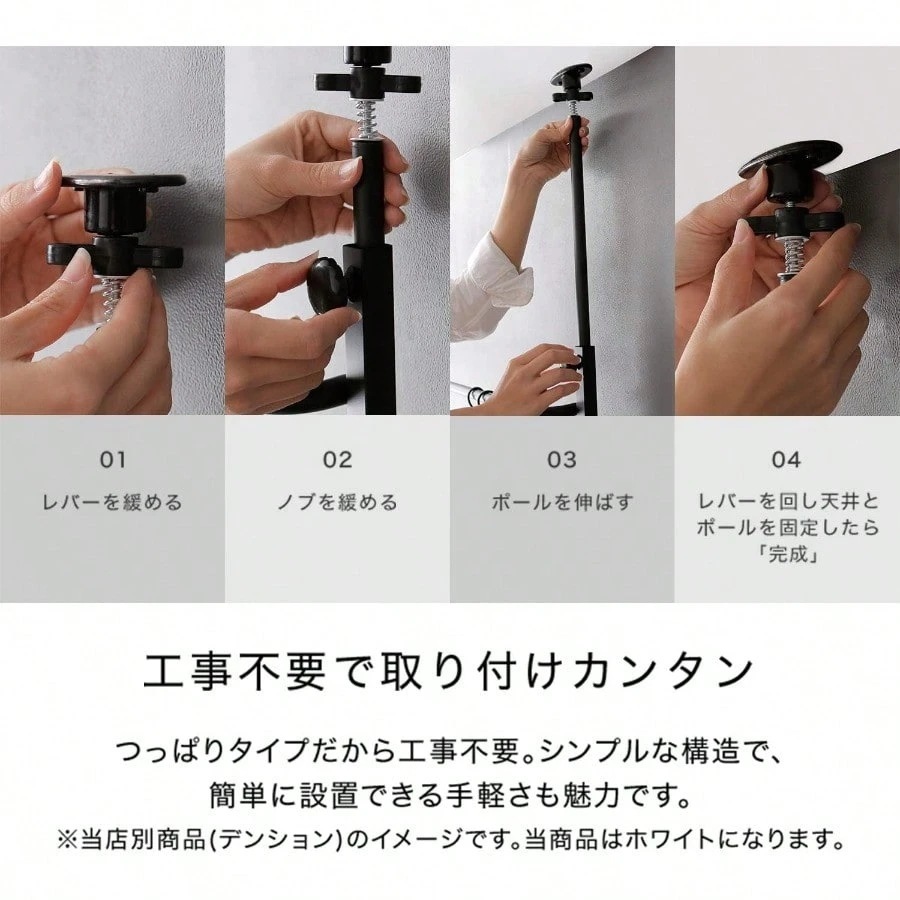 01
レバーを緩める

02
ノブを緩める

03
ポールを伸ばす

04
レバーを回し天井とポールを固定したら「完成」

工事不要で取り付けカンタン

つっぱりタイプだから工事不要。シンプルな構造で、簡単に設置できる手軽さも魅力です。
※当店別商品(デンション)のイメージです。当商品はホワイトになります。