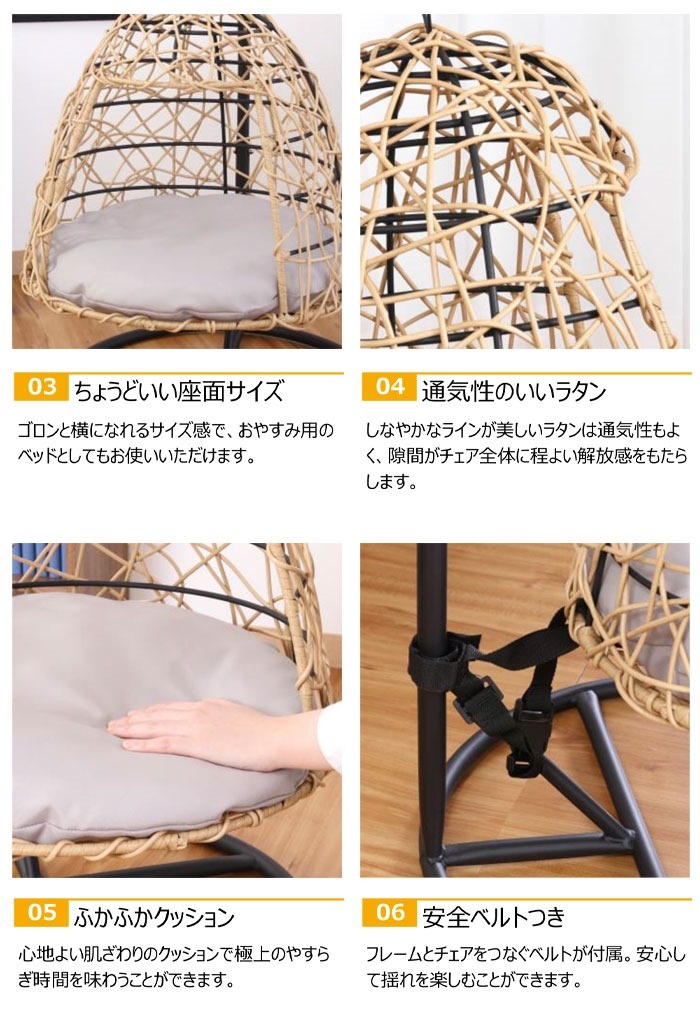 03 ちょうどいい座面サイズ

ゴロンと横になれるサイズ感で、おやすみ用のベッドとしてもお使いいただけます。

04 通気性のいいラタン

しなやかなラインが美しいラタンは通気性もよく、隙間がチェア全体に程よい解放感をもたらします。

05 ふかふかクッション

心地よい肌ざわりのクッションで極上のやすらぎ時間を味わうことができます。

06 安全ベルトつき

フレームとチェアをつなぐベルトが付属。安心して揺れを楽しむことができます。