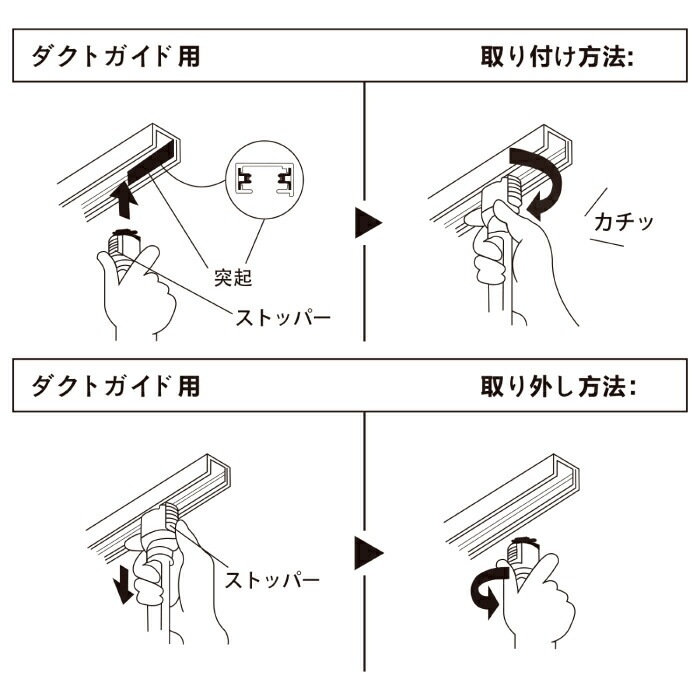 ダクトガイド用

取り付け方法:

突起

ストッパー

カチッ

ダクトガイド用

取り外し方法:

ストッパー