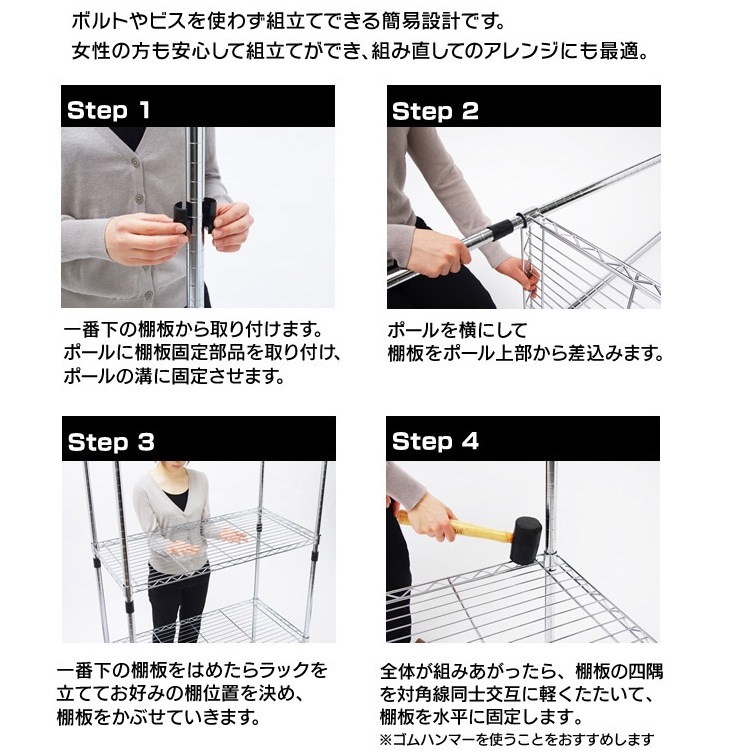 ボルトやビスを使わず組立てできる簡易設計です。
女性の方も安心して組立てができ、組み直してのアレンジにも最適。

Step 1

一番下の棚板から取り付けます。
ポールに棚板固定部品を取り付け、
ポールの溝に固定させます。

Step 2

ポールを横にして
棚板をポール上部から差込みます。

Step 3

一番下の棚板をはめたらラックを
立ててお好みの棚位置を決め、
棚板をかぶせていきます。

Step 4

全体が組みあがったら、棚板の四隅
を対角線同士交互に軽くたたいて、
棚板を水平に固定します。
※ゴムハンマーを使うことをおすすめします