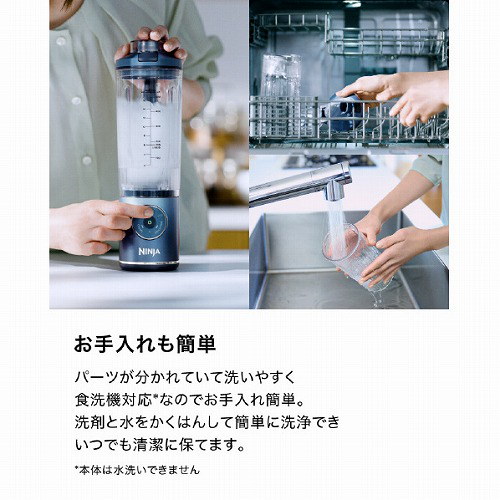 NINJA

お手入れも簡単

パーツが分かれていて洗いやすく
食洗機対応*なのでお手入れ簡単。
洗剤と水をかくはんして簡単に洗浄でき
いつでも清潔に保てます。

*本体は水洗いできません