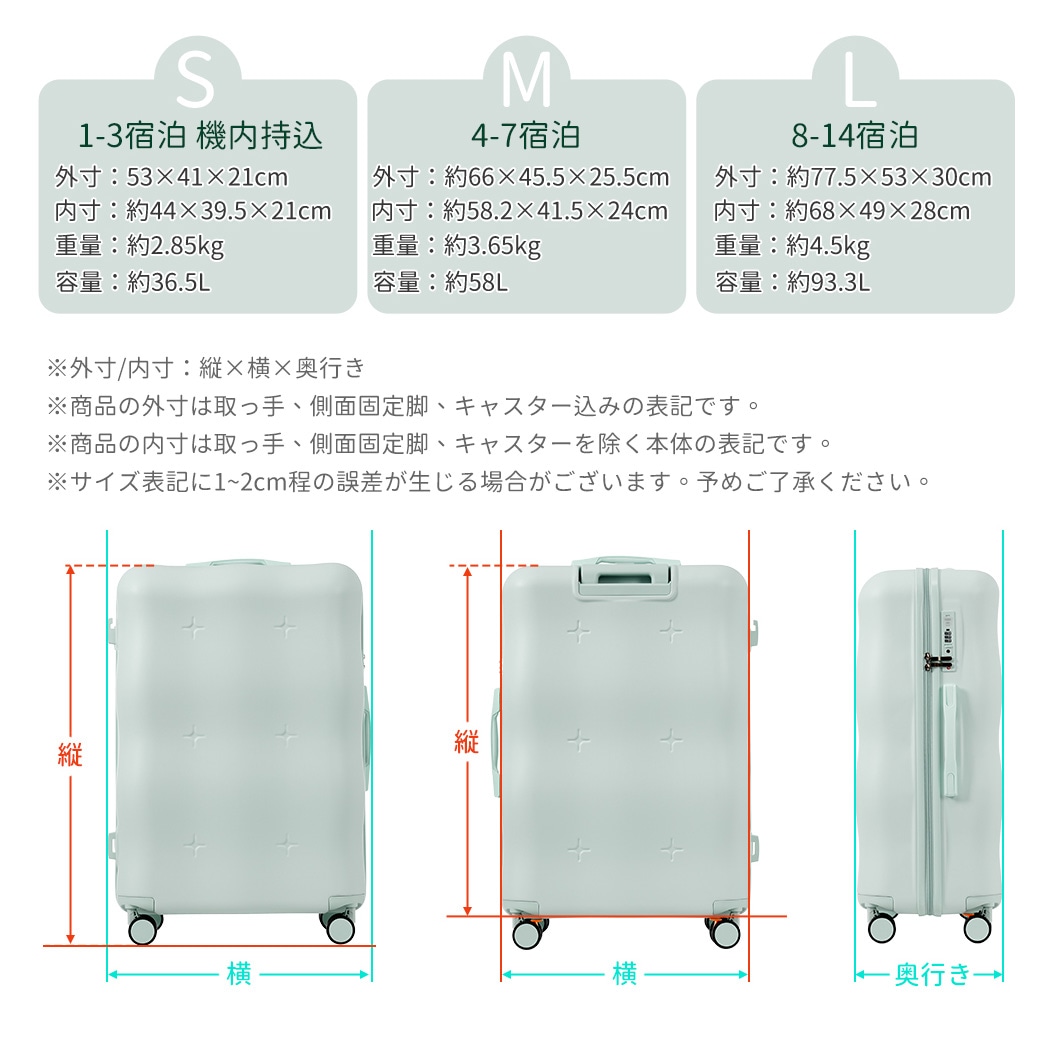 S
1-3宿泊 機内持込
外寸：53×41×21cm
内寸：約44×39.5×21cm
重量：約2.85kg
容量：約36.5L

M
4-7宿泊
外寸：約66×45.5×25.5cm
内寸：約58.2×41.5×24cm
重量：約3.65kg
容量：約58L

L
8-14宿泊
外寸：約77.5×53×30cm
内寸：約68×49×28cm
重量：約4.5kg
容量：約93.3L

※外寸/内寸：縦×横×奥行き
※商品の外寸は取っ手、側面固定脚、キャスター込みの表記です。
※商品の内寸は取っ手、側面固定脚、キャスターを除く本体の表記です。
※サイズ表記に1~2cm程の誤差が生じる場合がございます。予めご了承ください。

縦
横
縦
横
奥行き