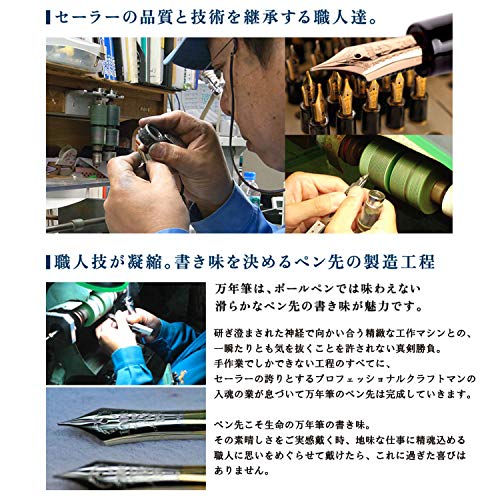 セーラーの品質と技術を継承する職人達。

職人技が凝縮。書き味を決めるペン先の製造工程

万年筆は、ボールペンでは味わえない
滑らかなペン先の書き味が魅力です。

研ぎ澄まされた神経で向かい合う精緻な工作マシンとの、
一瞬たりとも気を抜くことを許されない真剣勝負。
手作業でしかできない工程のすべてに、
セーラーの誇りとするプロフェッショナルクラフトマンの
入魂の業が息づいて万年筆のペン先は完成していきます。

ペン先こそ生命の万年筆の書き味。
その素晴しさをご実感戴く時、地味な仕事に精魂込める
職人に思いをめぐらせて戴けたら、これに過ぎた喜びは
ありません。