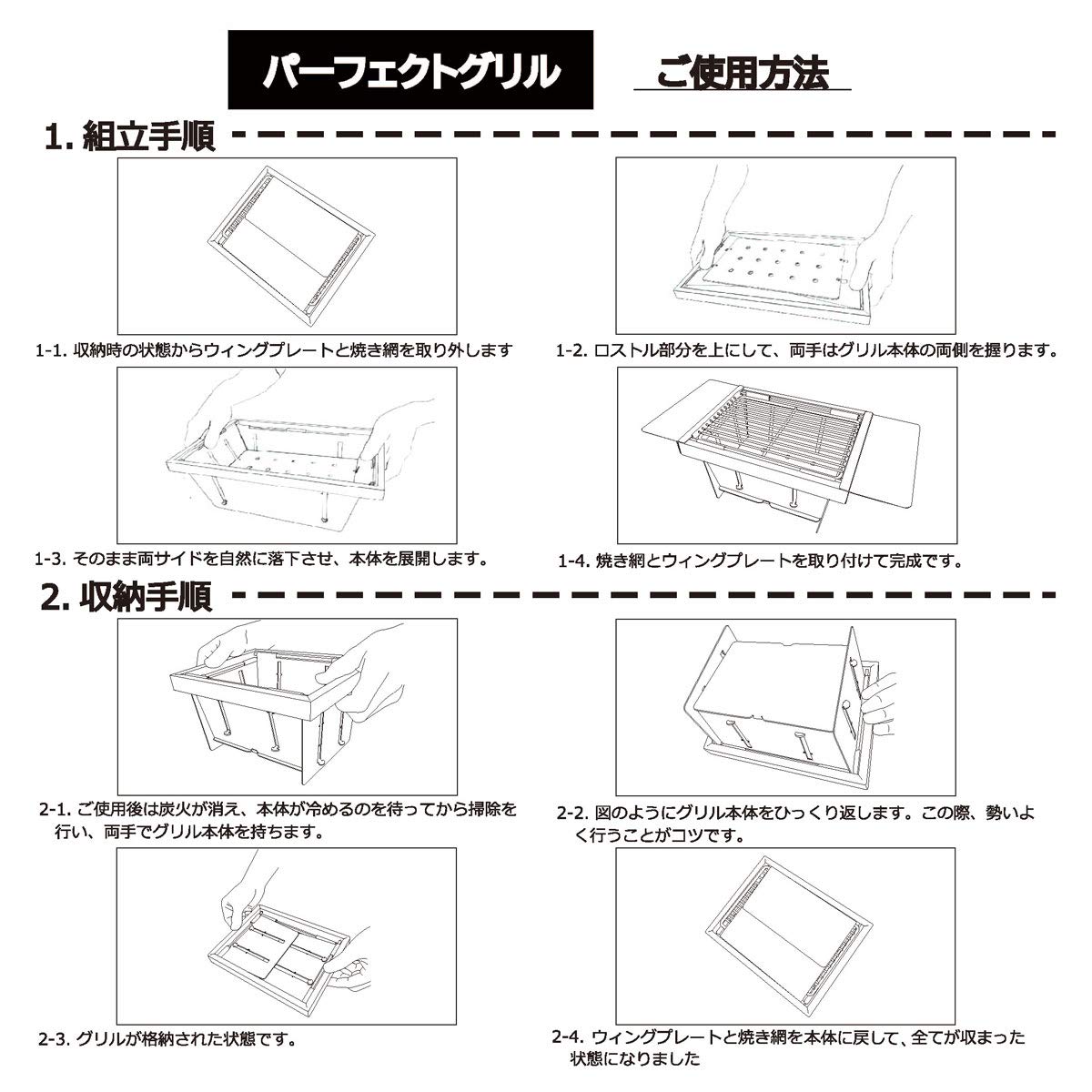 パーフェクトグリル

ご使用方法

1. 組立手順

1-1. 収納時の状態からウィングプレートと焼き網を取り外します

1-2. ロストル部分を上にして、両手はグリル本体の両側を握ります。

1-3. そのまま両サイドを自然に落下させ、本体を展開します。

1-4. 焼き網とウィングプレートを取り付けて完成です。

2. 収納手順

2-1. ご使用後は炭火が消え、本体が冷めるのを待ってから掃除を行い、両手でグリル本体を持ちます。

2-2. 図のようにグリル本体をひっくり返します。この際、勢いよく行うことがコツです。

2-3. グリルが格納された状態です。

2-4. ウィングプレートと焼き網を本体に戻して、全てが収まった状態になりました