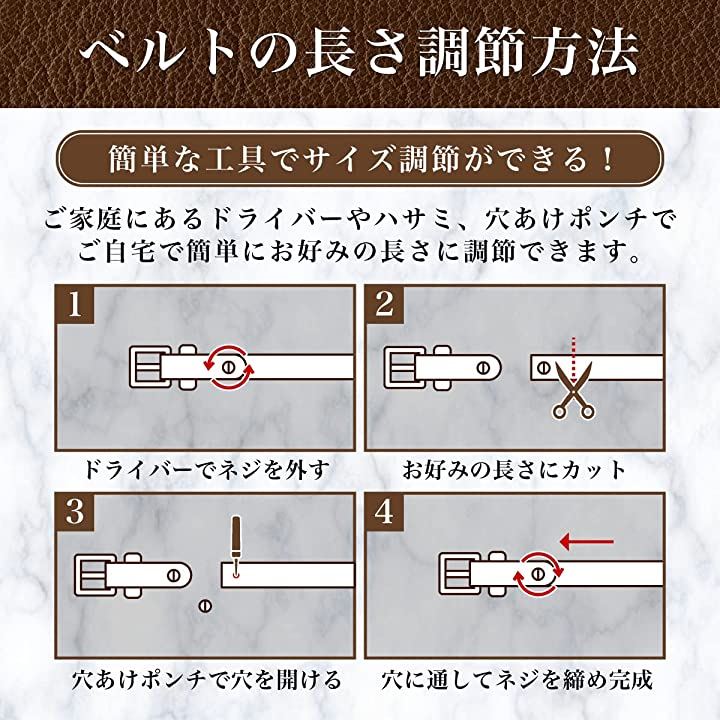 ベルトの長さ調節方法

簡単な工具でサイズ調節ができる！

ご家庭にあるドライバーやハサミ、穴あけポンチでご自宅で簡単にお好みの長さに調節できます。

1

ドライバーでネジを外す

2

お好みの長さにカット

3

穴あけポンチで穴を開ける

4

穴に通してネジを締め完成