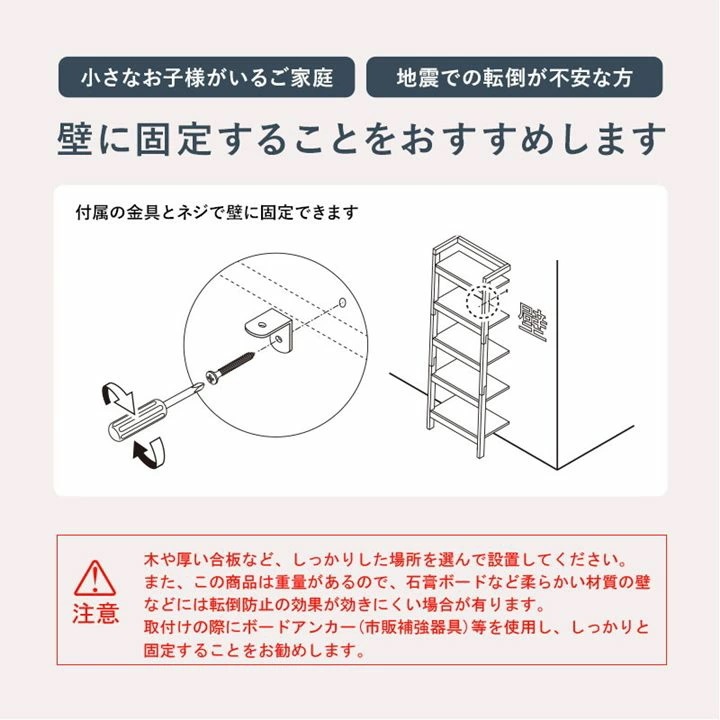 小さなお子様がいるご家庭

地震での転倒が不安な方

壁に固定することをおすすめします

付属の金具とネジで壁に固定できます

壁

注意

木や厚い合板など、しっかりした場所を選んで設置してください。また、この商品は重量があるので、石膏ボードなど柔らかい材質の壁などには転倒防止の効果が効きにくい場合が有ります。取付けの際にボードアンカー（市販補強器具）等を使用し、しっかりと固定することをお勧めします。