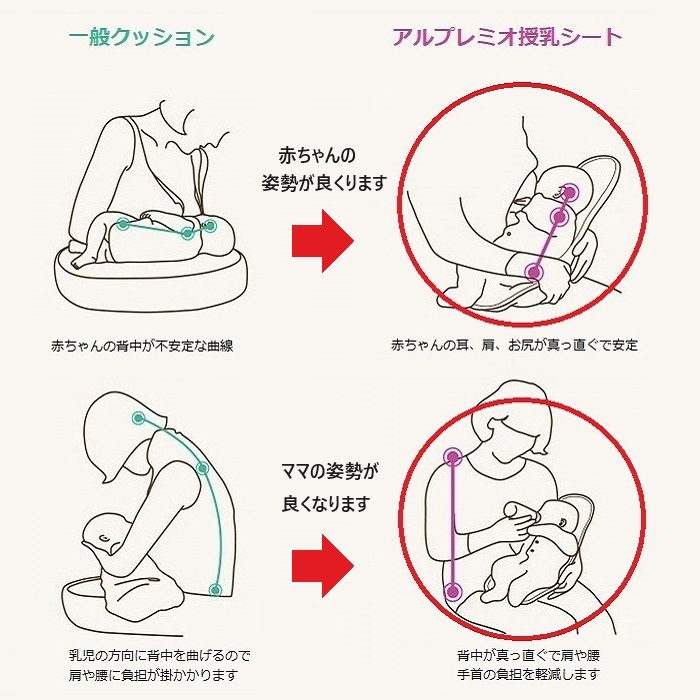 一般クッション

アルプレミオ授乳シート

赤ちゃんの
姿勢が良くります

赤ちゃんの背中が不安定な曲線

赤ちゃんの耳、肩、お尻が真っ直ぐで安定

ママの姿勢が
良くなります

乳児の方向に背中を曲げるので
肩や腰に負担が掛かかります

背中が真っ直ぐで肩や腰
手首の負担を軽減します