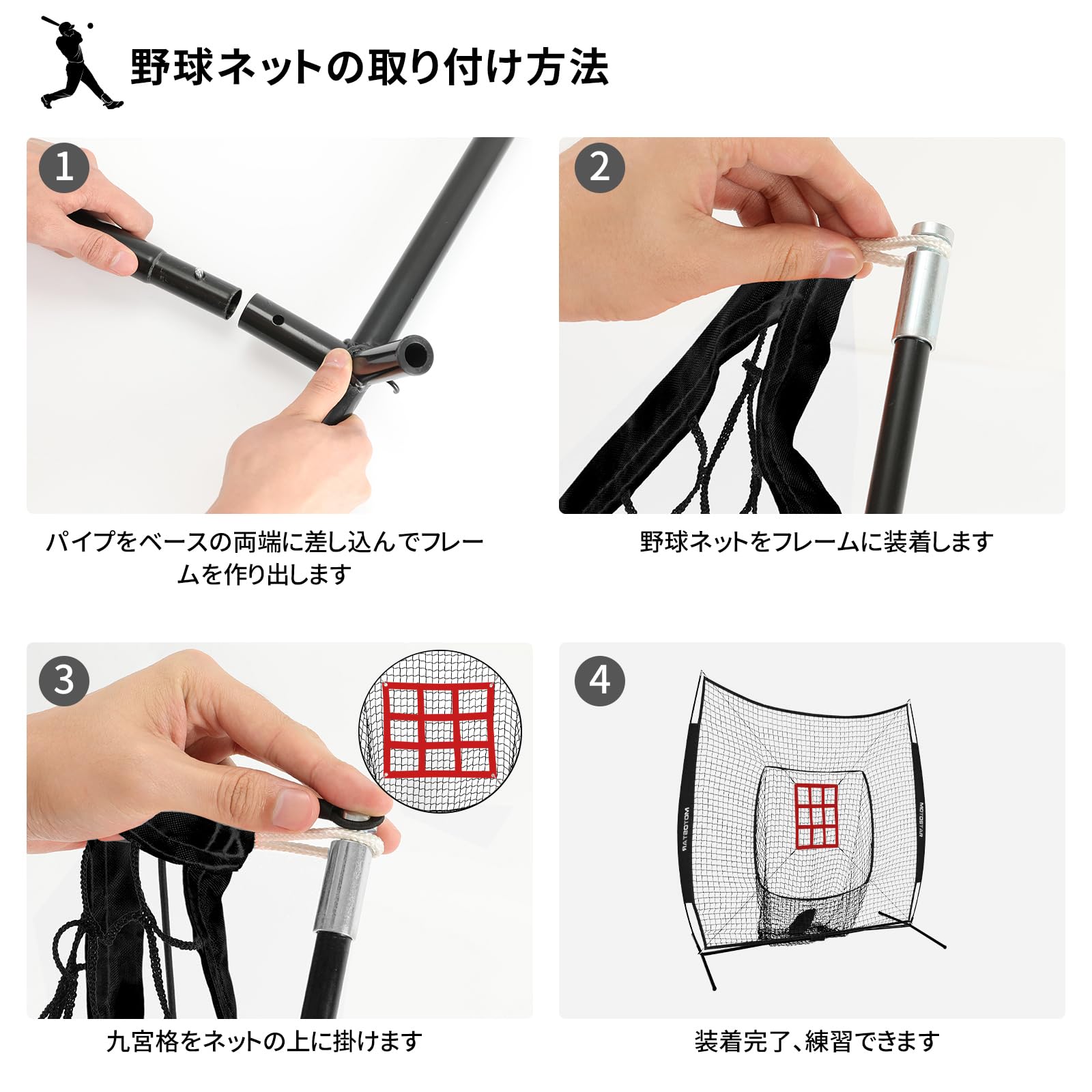 野球ネットの取り付け方法

1

パイプをベースの両端に差し込んでフレームを作り出します

2

野球ネットをフレームに装着します

3

九宮格をネットの上に掛けます

4

MOTOSTAR

MOTOSTAR

装着完了、練習できます