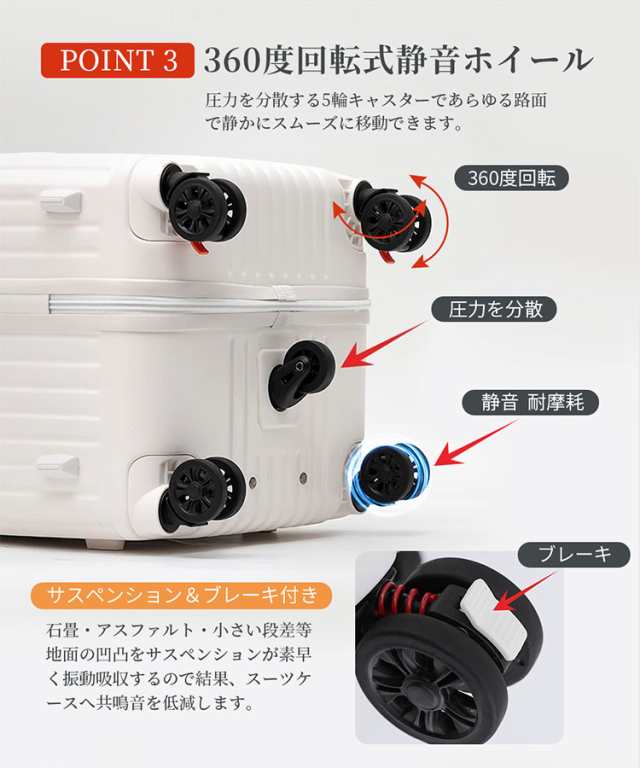 POINT 3 360度回転式静音ホイール

圧力を分散する5輪キャスターであらゆる路面で静かにスムーズに移動できます。

360度回転

圧力を分散

静音 耐摩耗

ブレーキ

サスペンション＆ブレーキ付き

石畳・アスファルト・小さい段差等地面の凹凸をサスペンションが素早く振動吸収するので結果、スーツケースへ共鳴音を低減します。