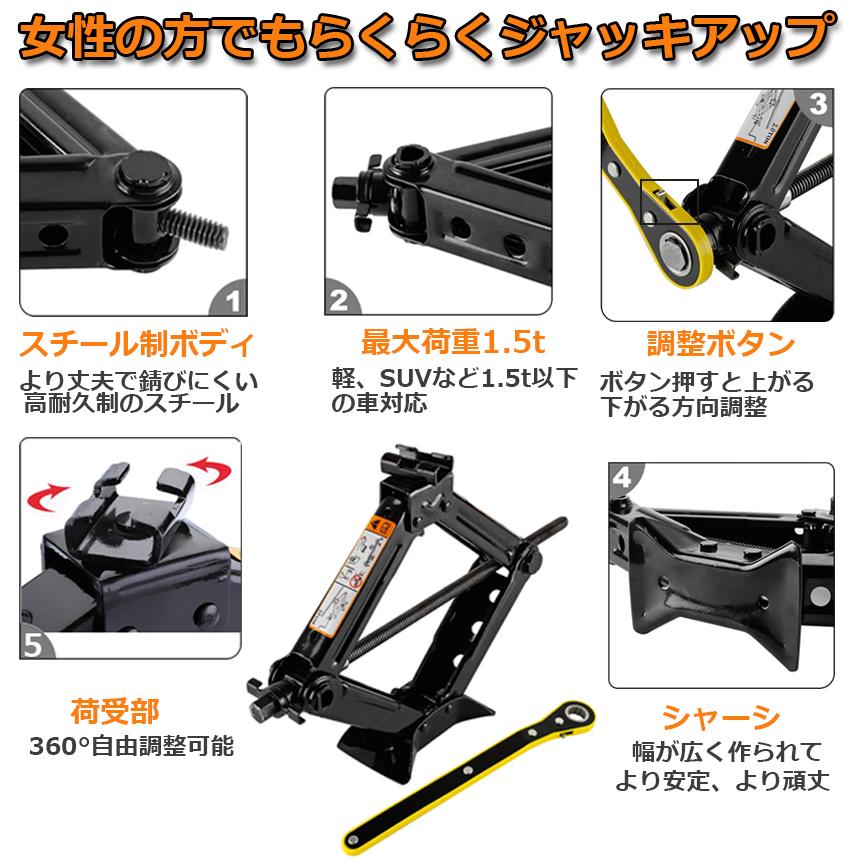 女性の方でもらくらくジャッキアップ

1

スチール制ボディ

より丈夫で錆びにくい高耐久制のスチール

2

最大荷重1.5t

軽、SUVなど1.5t以下の車対応

3

調整ボタン

ボタン押すと上がる下がる方向調整

5

荷受部

360°自由調整可能

4

シャーシ

幅が広く作られてより安定、より頑丈