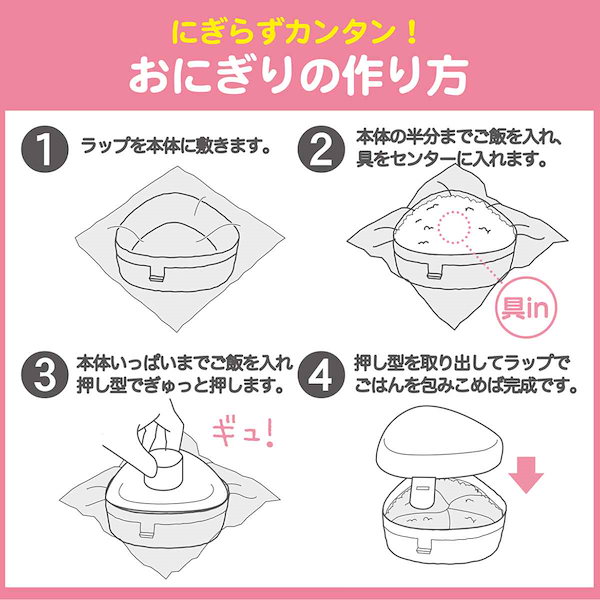 にぎらずカンタン！
おにぎりの作り方

1 ラップを本体に敷きます。

2 本体の半分までご飯を入れ、具をセンターに入れます。

具in

3 本体いっぱいまでご飯を入れ押し型でぎゅっと押します。

ギュ！

4 押し型を取り出してラップでごはんを包みこめば完成です。