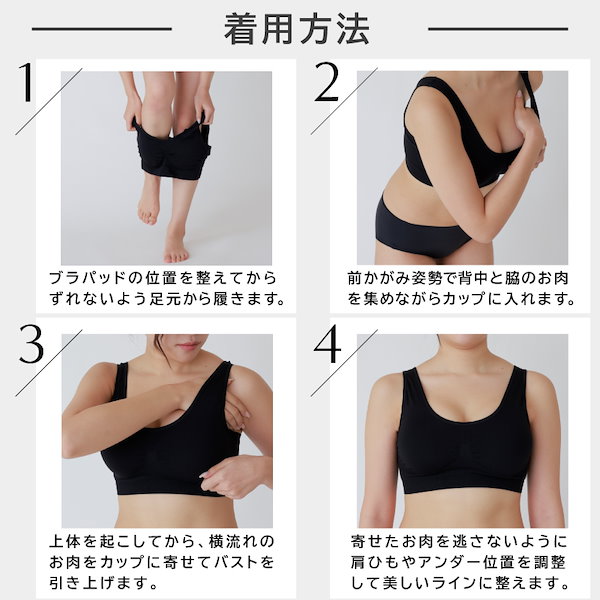 着用方法

1

ブラパッドの位置を整えてからずれないよう足元から履きます。

2

前かがみ姿勢で背中と脇のお肉を集めながらカップに入れます。

3

上体を起こしてから、横流れのお肉をカップに寄せてバストを引き上げます。

4

寄せたお肉を逃さないように肩ひもやアンダー位置を調整して美しいラインに整えます。