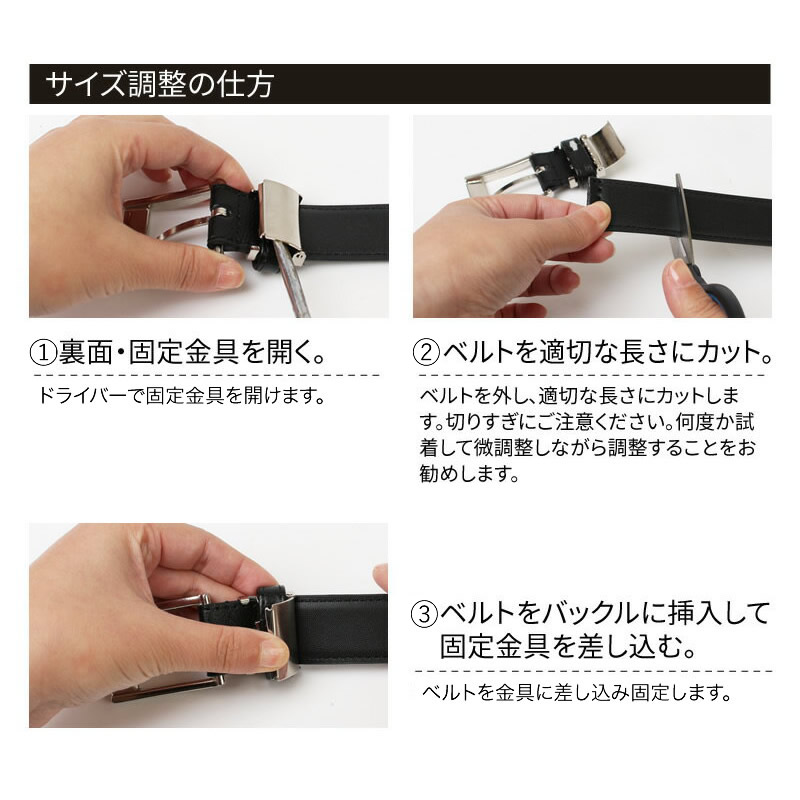 サイズ調整の仕方

①裏面・固定金具を開く。

ドライバーで固定金具を開けます。

②ベルトを適切な長さにカット。

ベルトを外し、適切な長さにカットします。切りすぎにご注意ください。何度か試着して微調整しながら調整することをお勧めします。

③ベルトをバックルに挿入して固定金具を差し込む。

ベルトを金具に差し込み固定します。