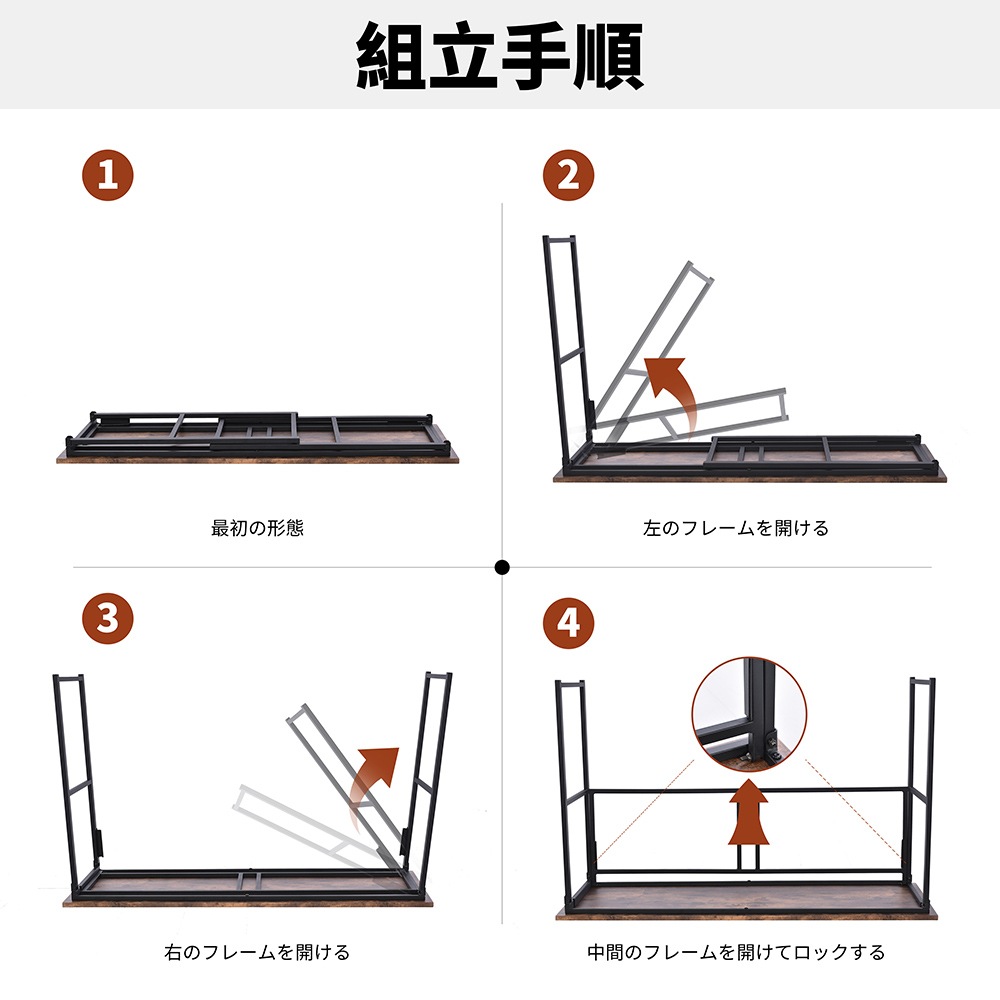 組立手順

1

最初の形態

2

左のフレームを開ける

3

右のフレームを開ける

4

中間のフレームを開けてロックする