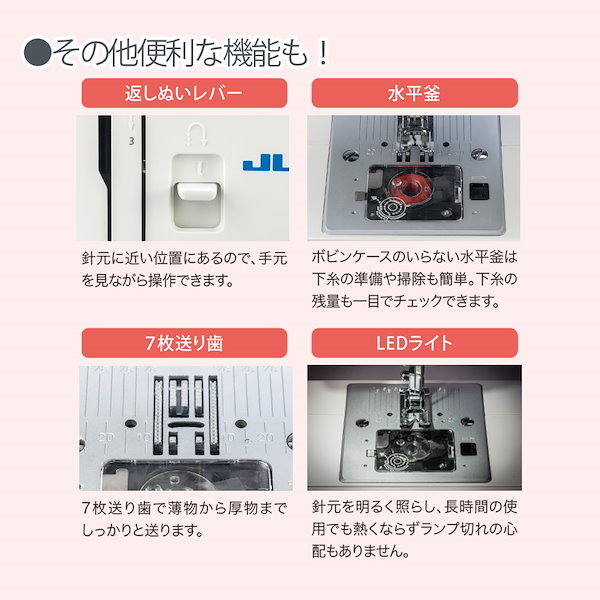 ●その他便利な機能も！

返しぬいレバー

3

JU

針元に近い位置にあるので、手元を見ながら操作できます。

水平釜

ボビンケースのいらない水平釜は下糸の準備や掃除も簡単。下糸の残量も一目でチェックできます。

7枚送り歯

20 10 10 20

7枚送り歯で薄物から厚物までしっかりと送ります。

LEDライト

針元を明るく照らし、長時間の使用でも熱くならずランプ切れの心配もありません。