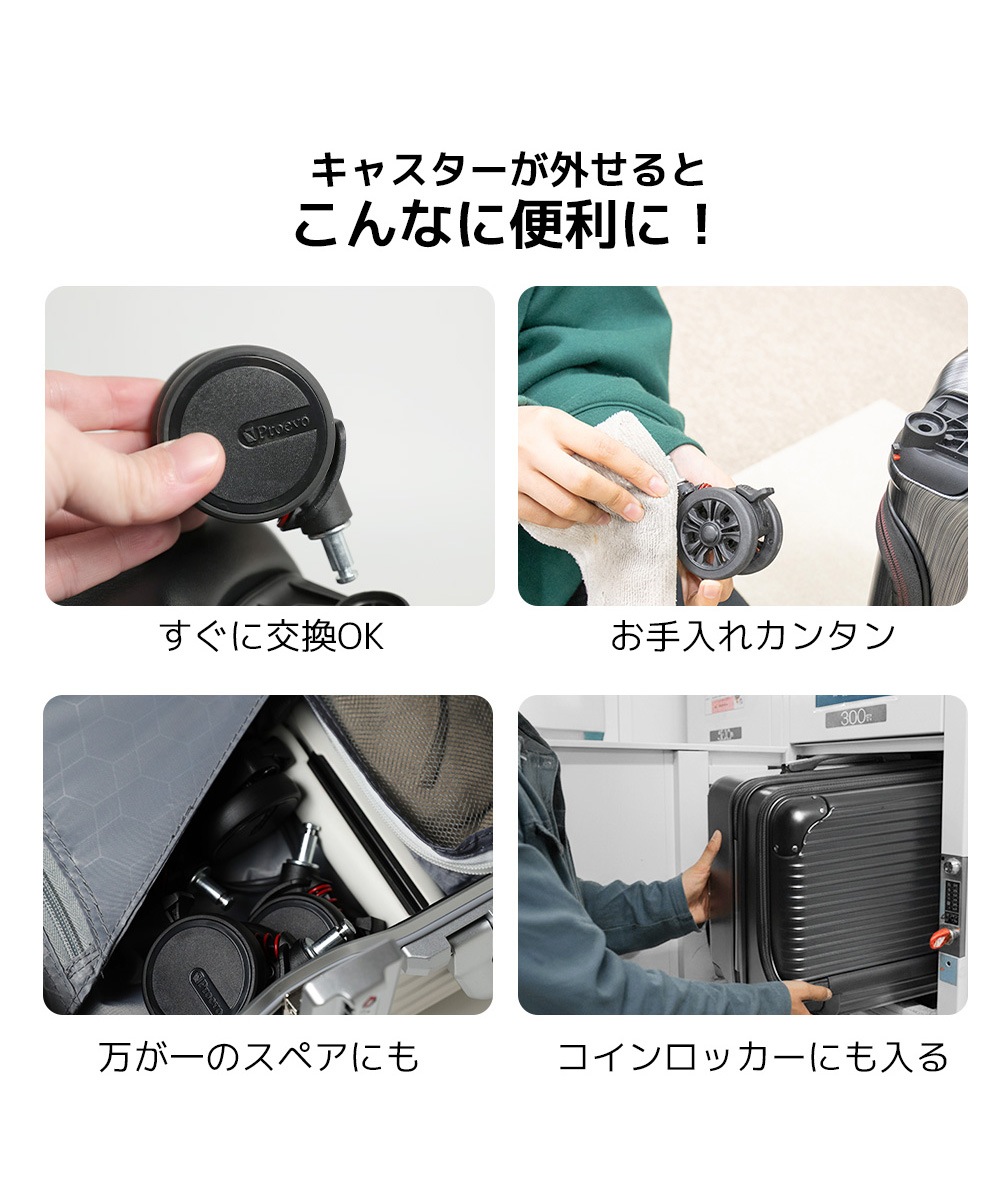 キャスターが外せると
こんなに便利に！

Proevo

すぐに交換OK

お手入れカンタン

Proevo

万が一のスペアにも

300

コインロッカーにも入る