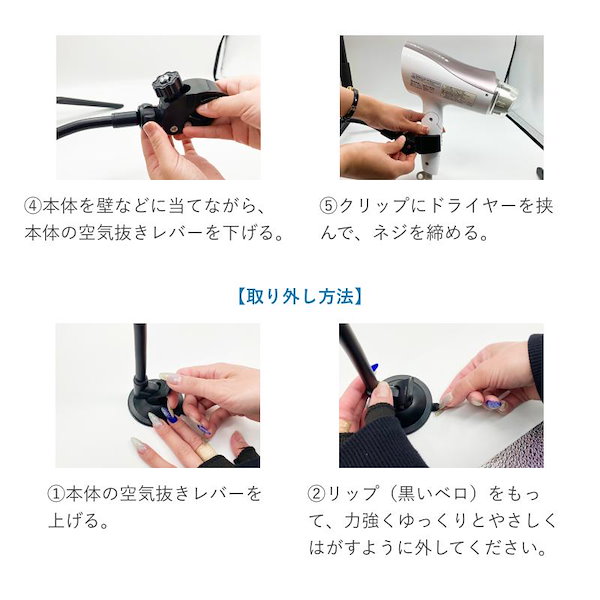 ④本体を壁などに当てながら、本体の空気抜きレバーを下げる。

⑤クリップにドライヤーを挟んで、ネジを締める。

【取り外し方法】

①本体の空気抜きレバーを上げる。

②リップ（黒いベロ）をもって、力強くゆっくりとやさしくはがすように外してください。