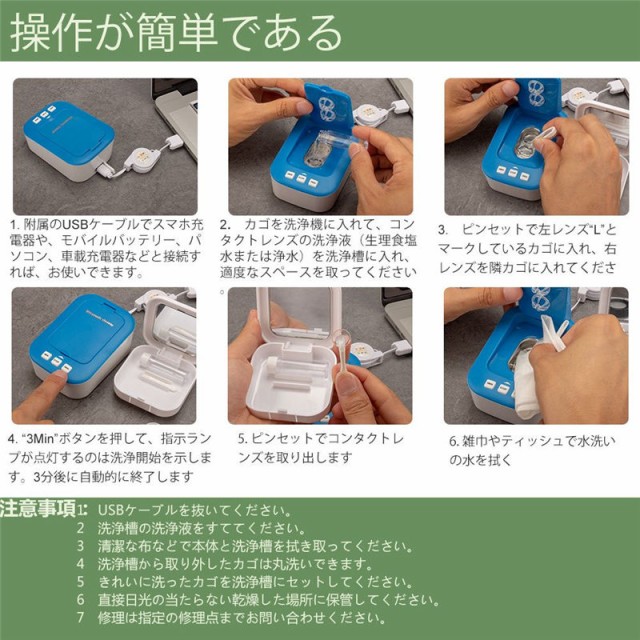 操作が簡単である

1. 附属のUSBケーブルでスマホ充電器や、モバイルバッテリー、パソコン、車載充電器などと接続すれば、お使いできます。

2. カゴを洗浄機に入れて、コンタクトレンズの洗浄液（生理食塩水または浄水）を洗浄槽に入れ、適度なスペースを取ってください。

3. ピンセットで左レンズ"L"とマークしているカゴに入れ、右レンズを隣カゴに入れてくださ

4. "3Min"ボタンを押して、指示ランプが点灯するのは洗浄開始を示します。3分後に自動的に終了します

5. ピンセットでコンタクトレンズを取り出します

6. 雑巾やティッシュで水洗いの水を拭く

注意事項1: USBケーブルを抜いてください。
2 洗浄槽の洗浄液をすててください。
3 清潔な布などで本体と洗浄槽を拭き取ってください。
4 洗浄槽から取り外したカゴは丸洗いできます。
5 きれいに洗ったカゴを洗浄槽にセットしてください。
6 直接日光の当たらない乾燥した場所に保管してください。
7 修理は指定の修理点までお問い合わせください。