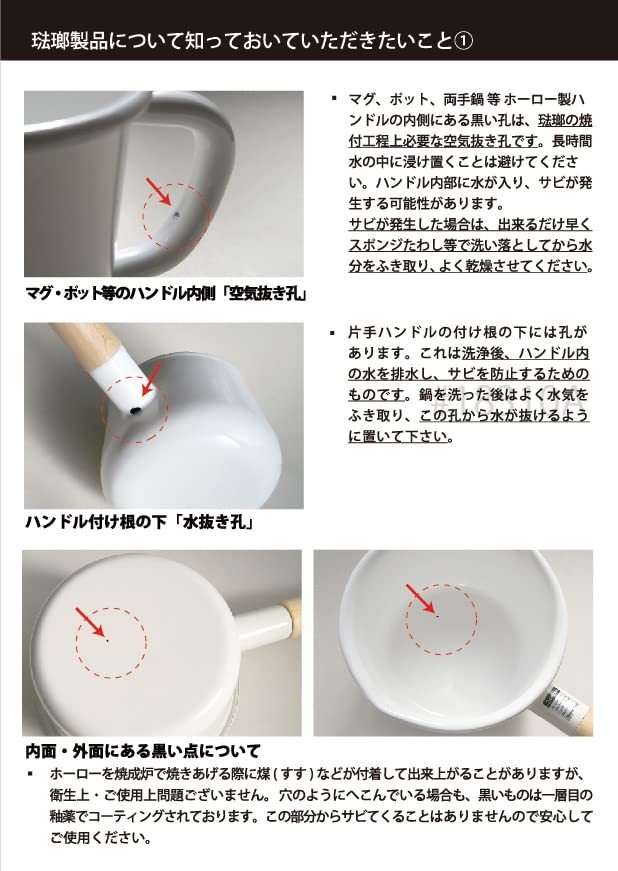 琺瑯製品について知っておいていただきたいこと①

▪ マグ、ポット、両手鍋 等 ホーロー製ハンドルの内側にある黒い孔は、琺瑯の焼付工程上必要な空気抜き孔です。長時間水の中に浸け置くことは避けてください。ハンドル内部に水が入り、サビが発生する可能性があります。
サビが発生した場合は、出来るだけ早くスポンジたわし等で洗い落としてから水分をふき取り、よく乾燥させてください。

マグ・ポット等のハンドル内側「空気抜き孔」

▪ 片手ハンドルの付け根の下には孔があります。これは洗浄後、ハンドル内の水を排水し、サビを防止するためのものです。鍋を洗った後はよく水気をふき取り、この孔から水が抜けるように置いて下さい。

ハンドル付け根の下「水抜き孔」

内面・外面にある黒い点について
▪ ホーローを焼成炉で焼きあげる際に煤（すす）などが付着して出来上がることがありますが、衛生上・ご使用上問題ございません。穴のようにへこんでいる場合も、黒いものは一層目の釉薬でコーティングされております。この部分からサビてくることはありませんので安心してご使用ください。