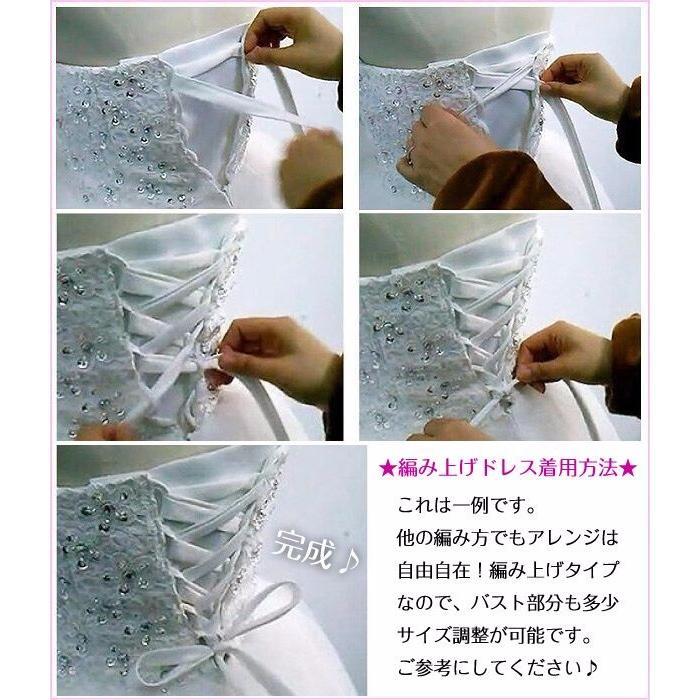 完成♪

★編み上げドレス着用方法★

これは一例です。
他の編み方でもアレンジは自由自在！編み上げタイプなので、バスト部分も多少サイズ調整が可能です。
ご参考にしてください♪