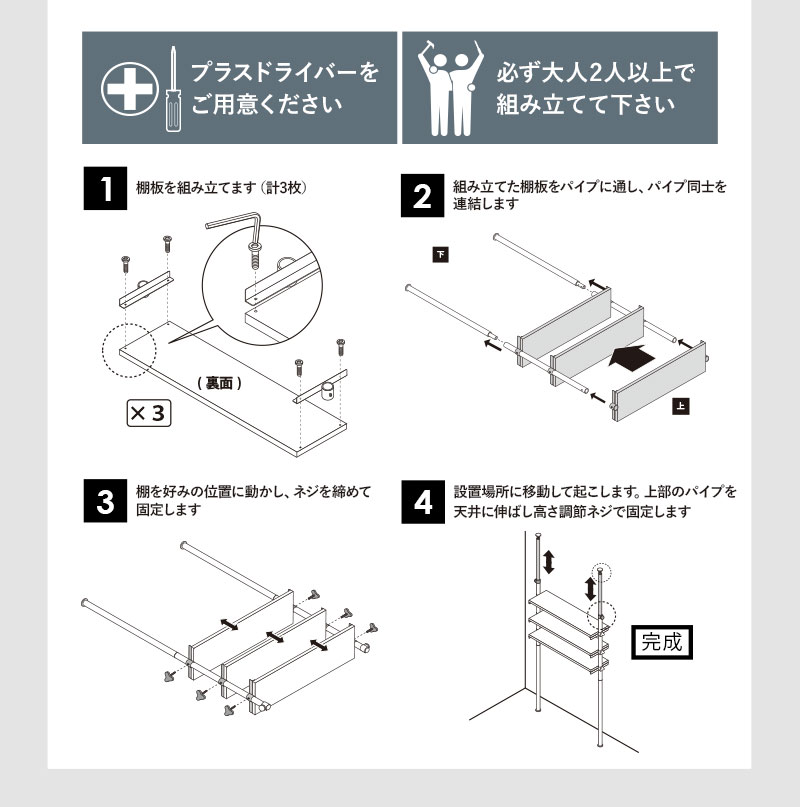 プラスドライバーをご用意ください

必ず大人2人以上で組み立てて下さい

1
棚板を組み立てます（計3枚）

（裏面）

×3

2
組み立てた棚板をパイプに通し、パイプ同士を連結します

下

上

3
棚を好みの位置に動かし、ネジを締めて固定します

4
設置場所に移動して起こします。上部のパイプを天井に伸ばし高さ調節ネジで固定します

完成