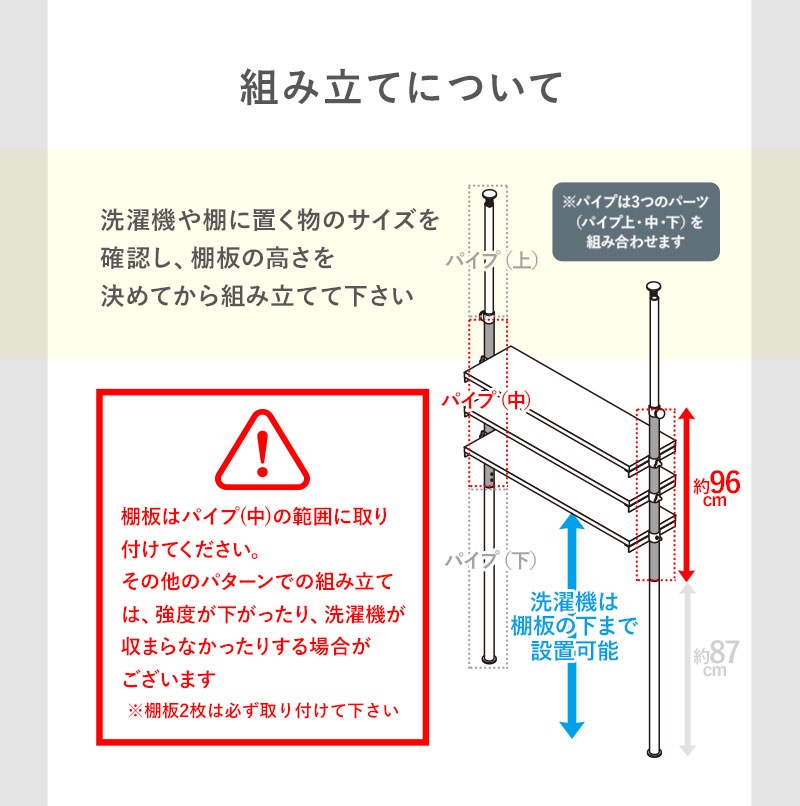 組み立てについて

洗濯機や棚に置く物のサイズを確認し、棚板の高さを決めてから組み立てて下さい

※パイプは3つのパーツ（パイプ上・中・下）を組み合わせます

パイプ（上）

パイプ（中）

パイプ（下）

約96cm

約87cm

洗濯機は棚板の下まで設置可能

棚板はパイプ(中)の範囲に取り付けてください。
その他のパターンでの組み立ては、強度が下がったり、洗濯機が収まらなかったりする場合がございます
※棚板2枚は必ず取り付けて下さい