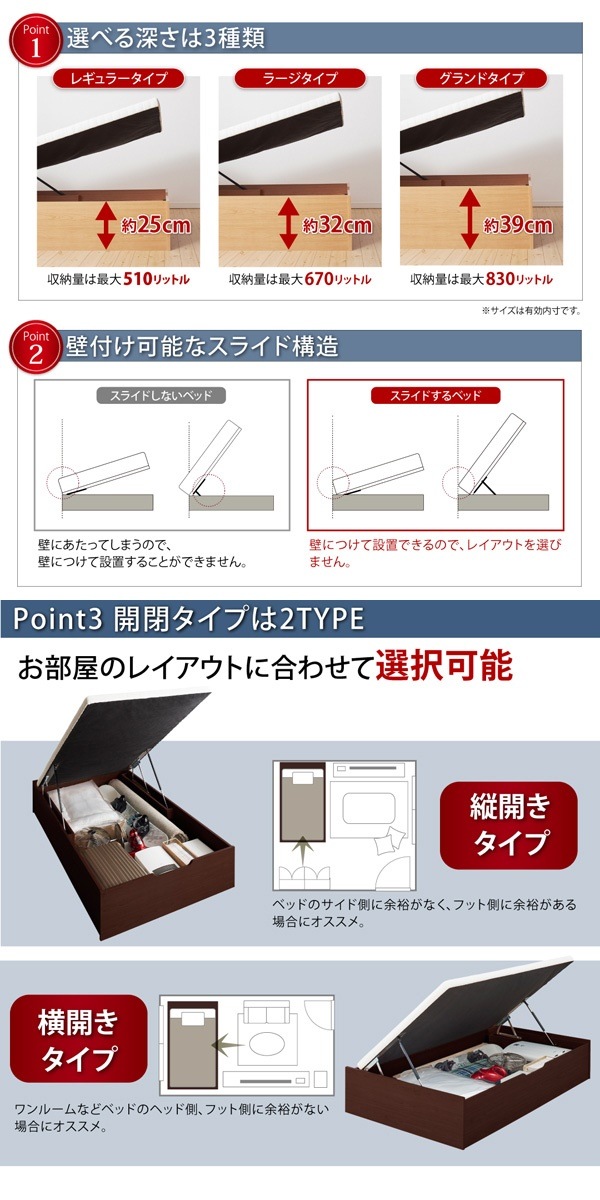 Point 1 選べる深さは3種類

レギュラータイプ
約25cm
収納量は最大510リットル

ラージタイプ
約32cm
収納量は最大670リットル

グランドタイプ
約39cm
収納量は最大830リットル

※サイズは有効内寸です。

Point 2 壁付け可能なスライド構造

スライドしないベッド
壁にあたってしまうので、壁につけて設置することができません。

スライドするベッド
壁につけて設置できるので、レイアウトを選びません。

Point3 開閉タイプは2TYPE

お部屋のレイアウトに合わせて選択可能

縦開きタイプ
ベッドのサイド側に余裕がなく、フット側に余裕がある場合にオススメ。

横開きタイプ
ワンルームなどベッドのヘッド側、フット側に余裕がない場合にオススメ。