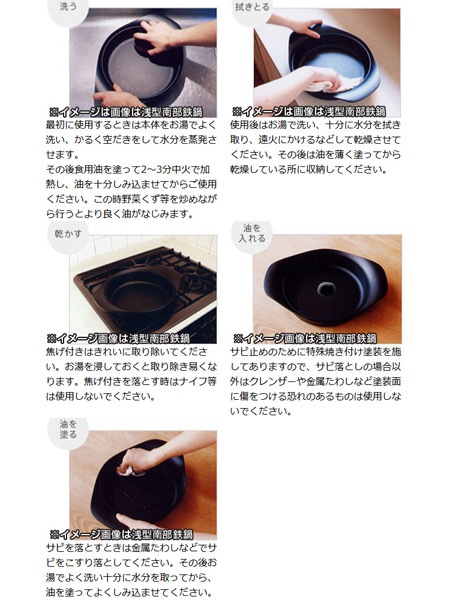 洗う

※イメージは画像は浅型南部鉄鍋

最初に使用するときは本体をお湯でよく洗い、かるく空だきをして水分を蒸発させます。
その後食用油を塗って2～3分中火で加熱し、油を十分しみ込ませてからご使用ください。この時野菜くず等を炒めながら行うとより良く油がなじみます。

拭きとる

※イメージは画像は浅型南部鉄鍋

使用後はお湯で洗い、十分に水分を拭き取り、遠火にかけるなどして乾燥させてください。その後は油を薄く塗ってから乾燥している所に収納してください。

乾かす

※イメージ画像は浅型南部鉄鍋

焦げ付きはきれいに取り除いてください。お湯を浸しておくと取り除き易くなります。焦げ付きを落とす時はナイフ等は使用しないでください。

油を入れる

※イメージ画像は浅型南部鉄鍋

サビ止めのために特殊焼き付け塗装を施してありますので、サビ落としの場合以外はクレンザーや金属たわしなど塗装面に傷をつける恐れのあるものは使用しないでください。

油を塗る

※イメージ画像は浅型南部鉄鍋

サビを落とすときは金属たわしなどでサビをこすり落としてください。その後お湯でよく洗い十分に水分を取ってから、油を塗ってよくしみ込ませてください。