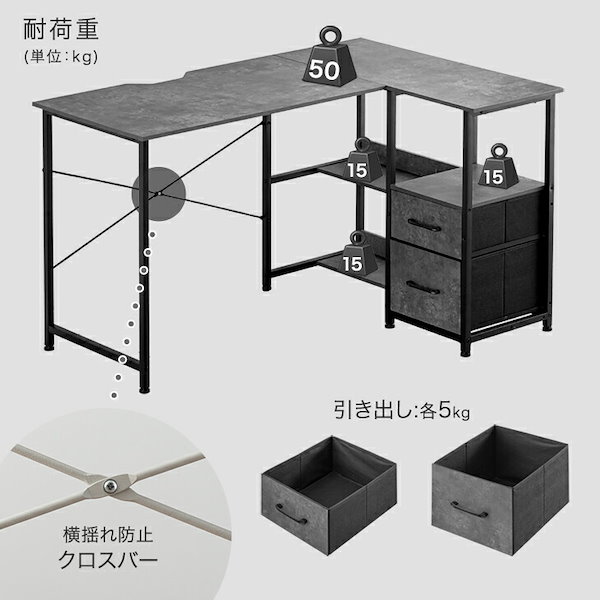 耐荷重
(単位:kg)

50

15

15

15

引き出し:各5kg

横揺れ防止
クロスバー