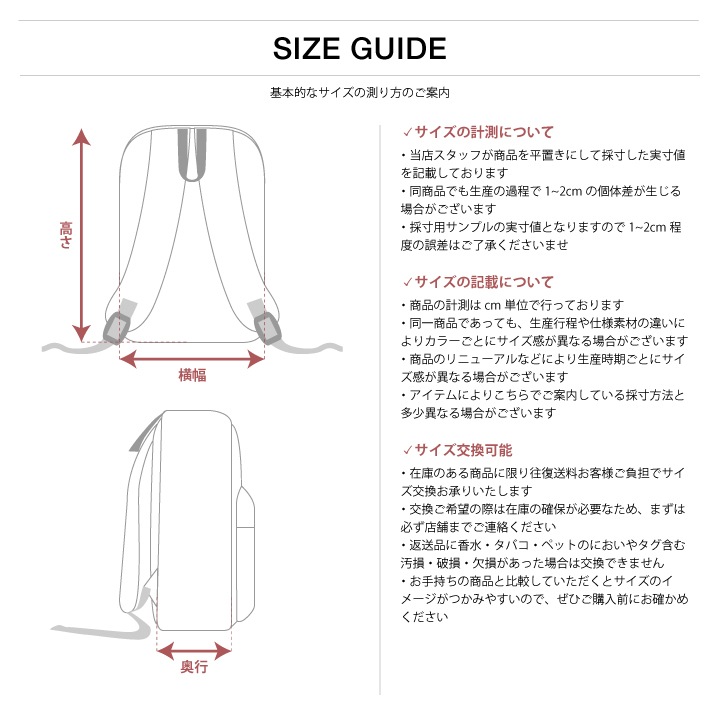 SIZE GUIDE

基本的なサイズの測り方のご案内

高さ

横幅

奥行

✓サイズの計測について

・当店スタッフが商品を平置きにして採寸した実寸値を記載しております
・同商品でも生産の過程で 1~2cm の個体差が生じる場合がございます
・採寸用サンプルの実寸値となりますので 1~2cm 程度の誤差はご了承くださいませ

✓サイズの記載について

・商品の計測は cm 単位で行っております
・同一商品であっても、生産行程や仕様素材の違いによりカラーごとにサイズ感が異なる場合がございます
・商品のリニューアルなどにより生産時期ごとにサイズ感が異なる場合がございます
・アイテムによりこちらでご案内している採寸方法と多少異なる場合がございます

✓サイズ交換可能

・在庫のある商品に限り往復送料お客様ご負担でサイズ交換お承りいたします
・交換ご希望の際は在庫の確保が必要なため、まずは必ず店舗までご連絡ください
・返送品に香水・タバコ・ペットのにおいやタグ含む汚損・破損・欠損があった場合は交換できません
・お手持ちの商品と比較していただくとサイズのイメージがつかみやすいので、ぜひご購入前にお確かめください