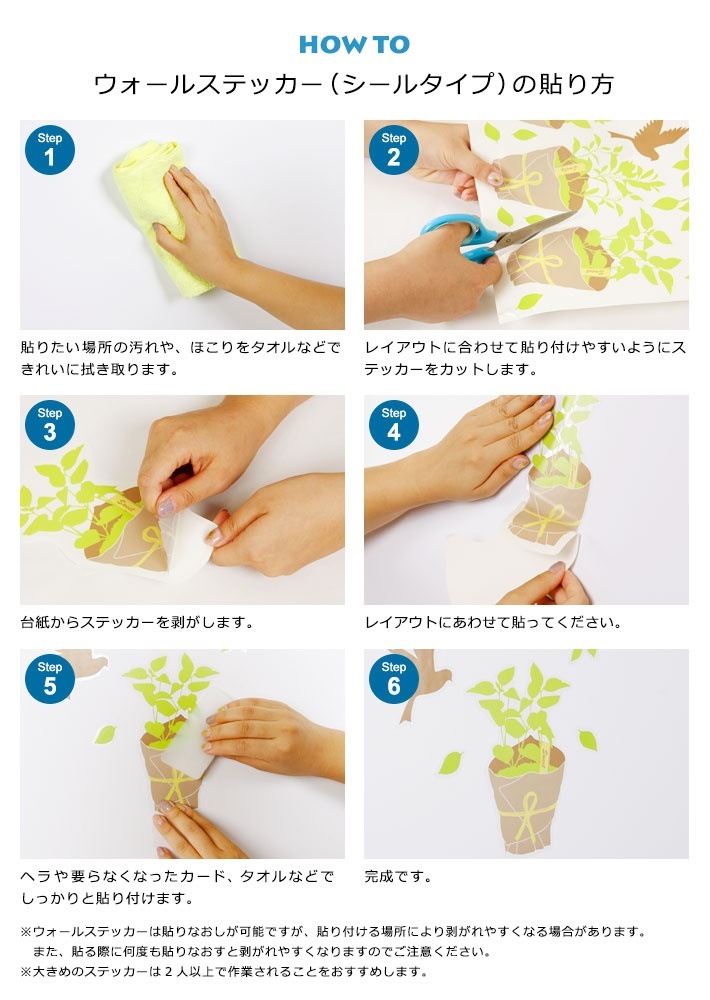 HOW TO
ウォールステッカー（シールタイプ）の貼り方

Step 1
貼りたい場所の汚れや、ほこりをタオルなどできれいに拭き取ります。

Step 2
レイアウトに合わせて貼り付けやすいようにステッカーをカットします。

Step 3
台紙からステッカーを剥がします。

Step 4
レイアウトにあわせて貼ってください。

Step 5
ヘラや要らなくなったカード、タオルなどでしっかりと貼り付けます。

Step 6
完成です。

※ウォールステッカーは貼りなおしが可能ですが、貼り付ける場所により剥がれやすくなる場合があります。
また、貼る際に何度も貼りなおすと剥がれやすくなりますのでご注意ください。
※大きめのステッカーは２人以上で作業されることをおすすめします。