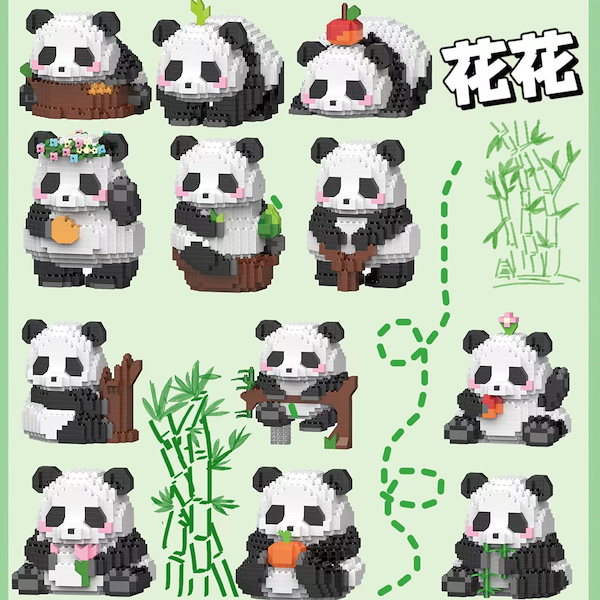 花花