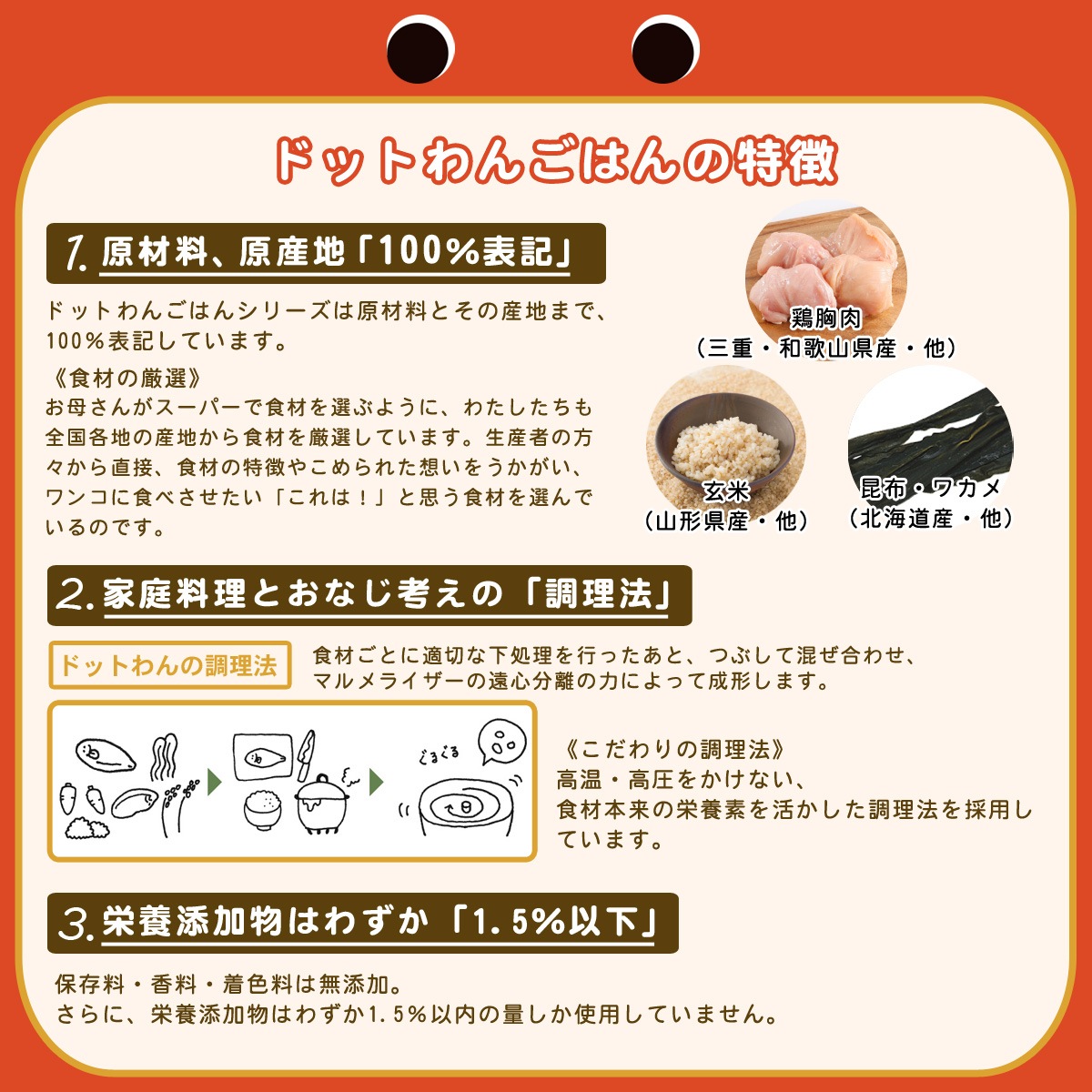 ドットわんごはんの特徴

1. 原材料、原産地「100%表記」

ドットわんごはんシリーズは原材料とその産地まで、100%表記しています。

《食材の厳選》
お母さんがスーパーで食材を選ぶように、わたしたちも全国各地の産地から食材を厳選しています。生産者の方々から直接、食材の特徴やこめられた想いをうかがい、ワンコに食べさせたい「これは！」と思う食材を選んでいるのです。

鶏胸肉
（三重・和歌山県産・他）

玄米
（山形県産・他）

昆布・ワカメ
（北海道産・他）

2. 家庭料理とおなじ考えの「調理法」

ドットわんの調理法

食材ごとに適切な下処理を行ったあと、つぶして混ぜ合わせ、マルメライザーの遠心分離の力によって成形します。

ぐるぐる

《こだわりの調理法》
高温・高圧をかけない、
食材本来の栄養素を活かした調理法を採用しています。

3. 栄養添加物はわずか「1.5%以下」

保存料・香料・着色料は無添加。
さらに、栄養添加物はわずか1.5%以内の量しか使用していません。