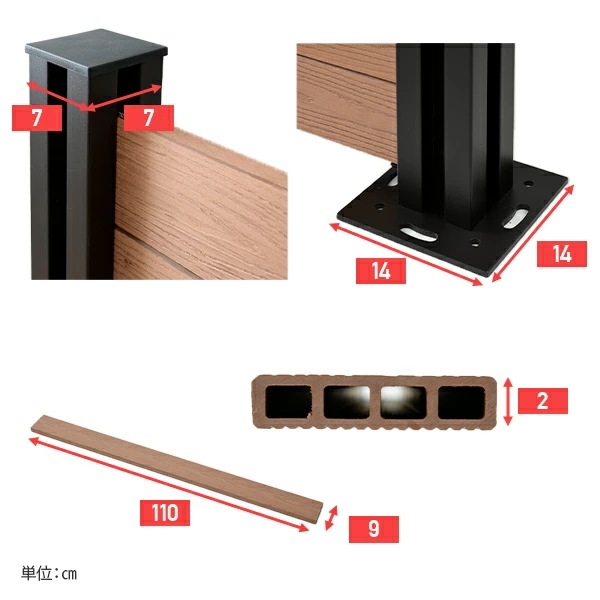 7
7
14
14
2
110
9
単位：cm