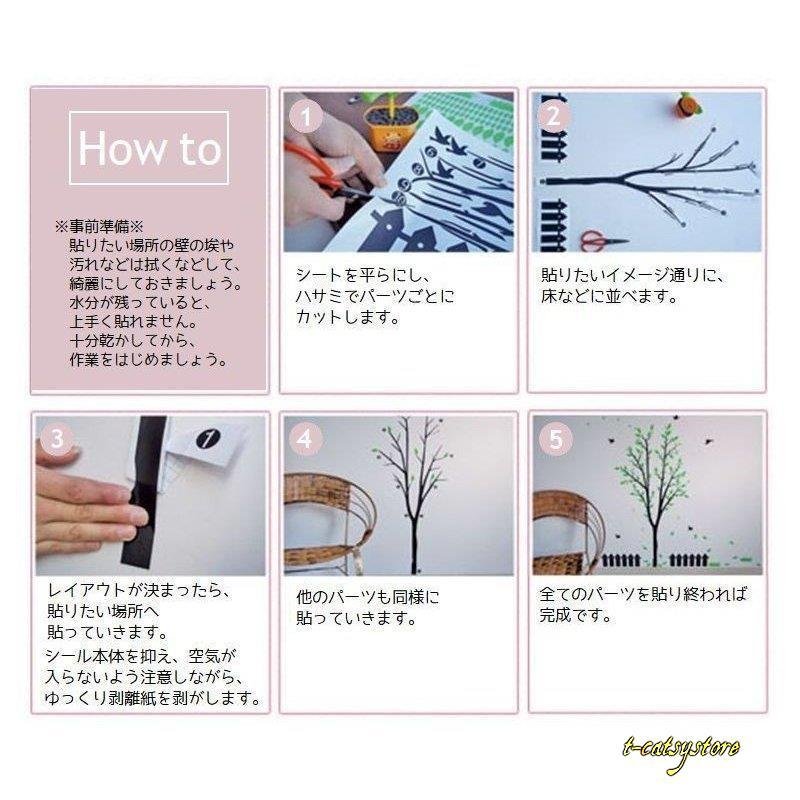 How to

※事前準備※
貼りたい場所の壁の埃や汚れなどは拭くなどして、綺麗にしておきましょう。
水分が残っていると、上手く貼れません。
十分乾かしてから、作業をはじめましょう。

1
シートを平らにし、ハサミでパーツごとにカットします。

2
貼りたいイメージ通りに、床などに並べます。

3
1
レイアウトが決まったら、貼りたい場所へ貼っていきます。
シール本体を抑え、空気が入らないよう注意しながら、ゆっくり剥離紙を剥がします。

4
他のパーツも同様に貼っていきます。

5
全てのパーツを貼り終われば完成です。

t-catsystore