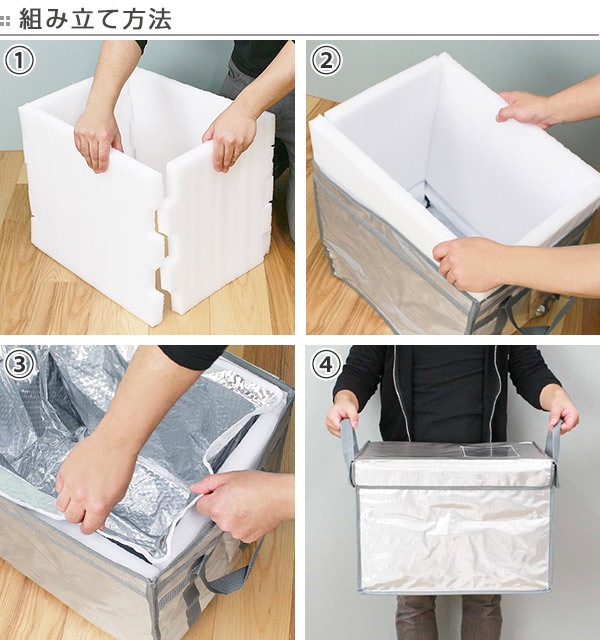 組み立て方法

①

②

③

④