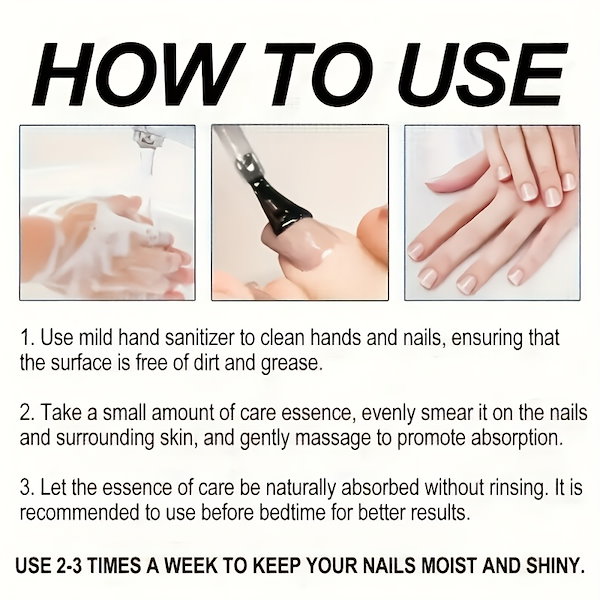 HOW TO USE

1. Use mild hand sanitizer to clean hands and nails, ensuring that the surface is free of dirt and grease.

2. Take a small amount of care essence, evenly smear it on the nails and surrounding skin, and gently massage to promote absorption.

3. Let the essence of care be naturally absorbed without rinsing. It is recommended to use before bedtime for better results.

USE 2-3 TIMES A WEEK TO KEEP YOUR NAILS MOIST AND SHINY.