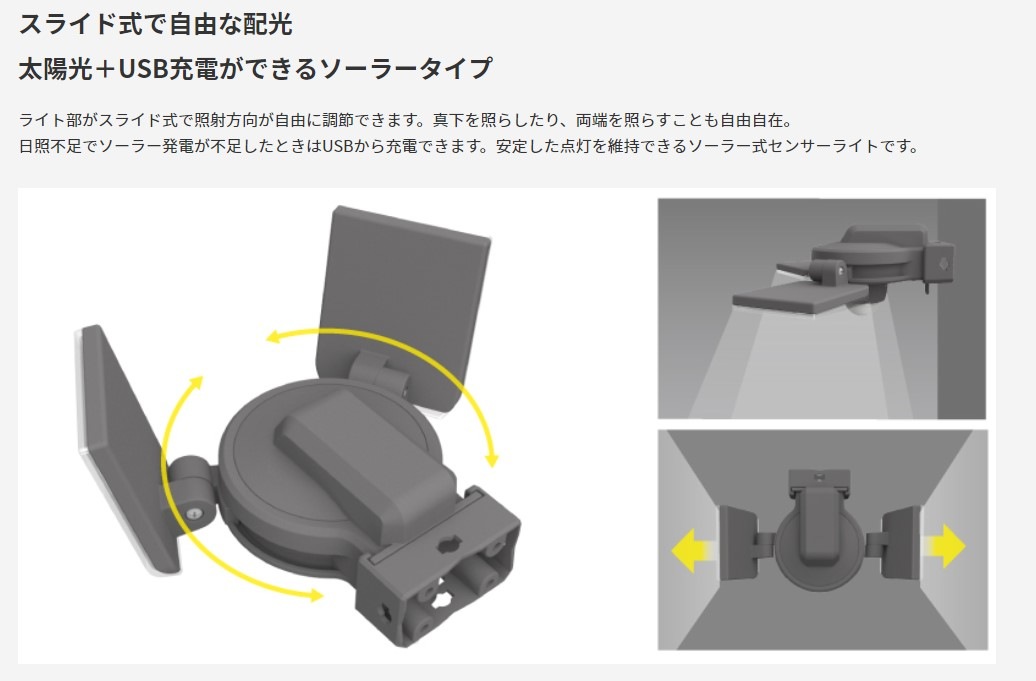 スライド式で自由な配光

太陽光＋USB充電ができるソーラータイプ

ライト部がスライド式で照射方向が自由に調節できます。真下を照らしたり、両端を照らすことも自由自在。
日照不足でソーラー発電が不足したときはUSBから充電できます。安定した点灯を維持できるソーラー式センサーライトです。